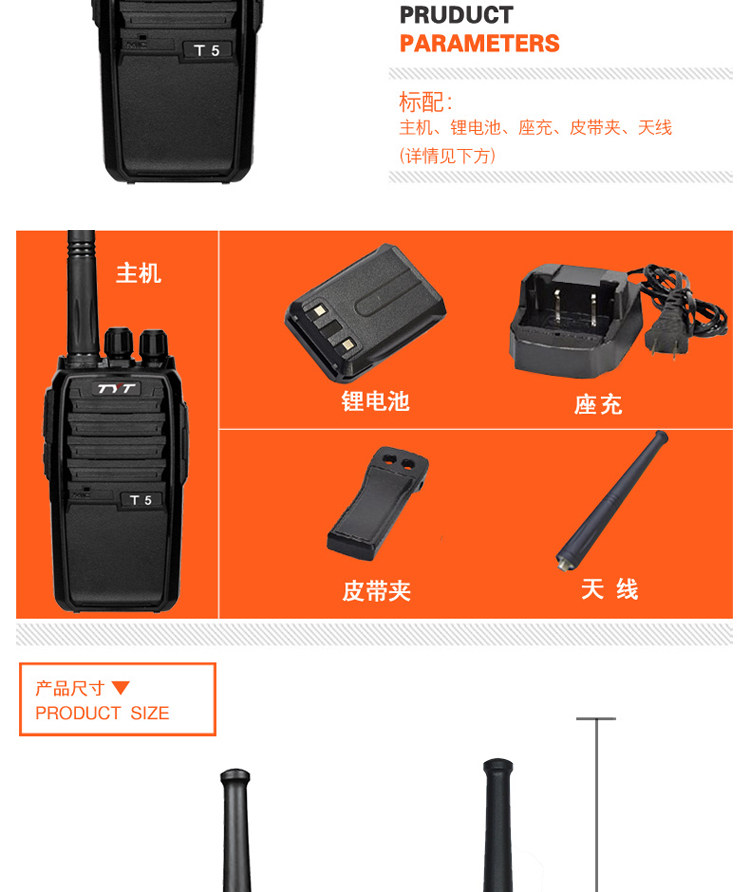 T 5

PRUDUCT
PARAMETERS

标配:
主机、锂电池、座充、皮带夹、天线
(详情见下方)

主机

TYT

T 5

锂电池

座充

皮带夹

天 线

产品尺寸 ▼
PRODUCT SIZE