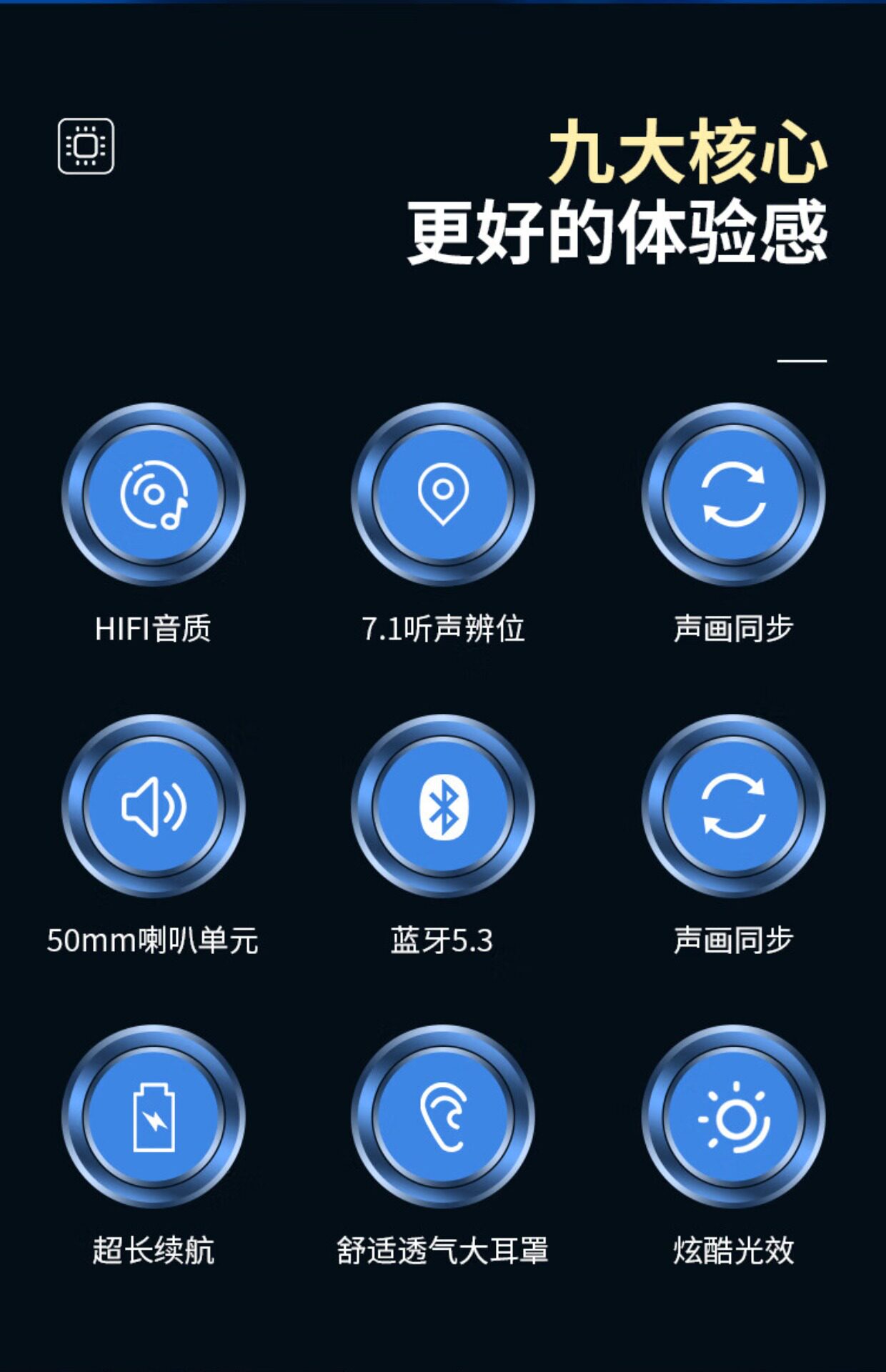 九大核心
更好的体验感

HIFI音质

7.1听声辨位

声画同步

50mm喇叭单元

蓝牙5.3

声画同步

超长续航

舒适透气大耳罩

炫酷光效