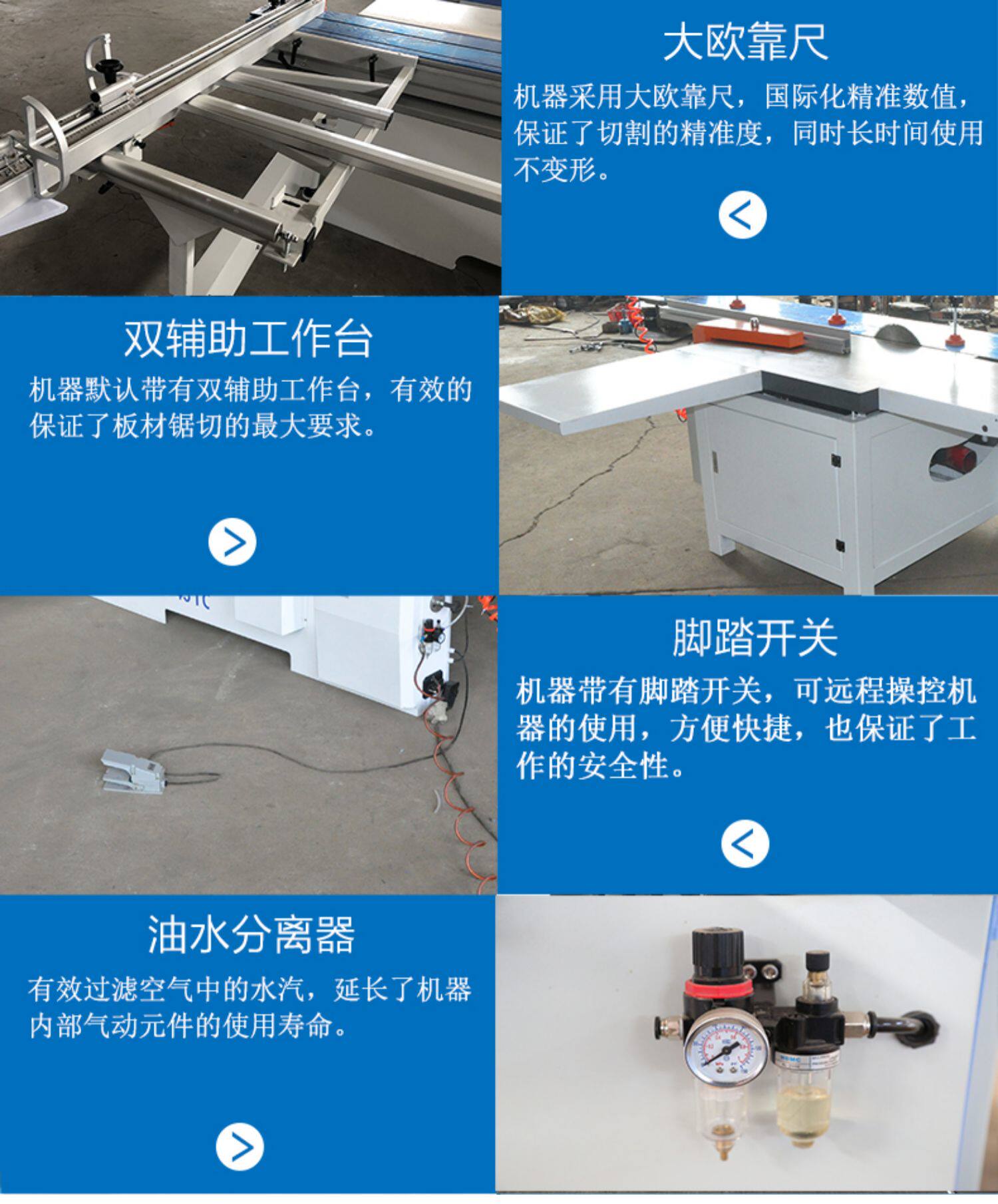 大欧靠尺

机器采用大欧靠尺，国际化精准数值，保证了切割的精准度，同时长时间使用不变形。

双辅助工作台

机器默认带有双辅助工作台，有效的保证了板材锯切的最大要求。

脚踏开关

机器带有脚踏开关，可远程操控机器的使用，方便快捷，也保证了工作的安全性。

油水分离器

有效过滤空气中的水汽，延长了机器内部气动元件的使用寿命。