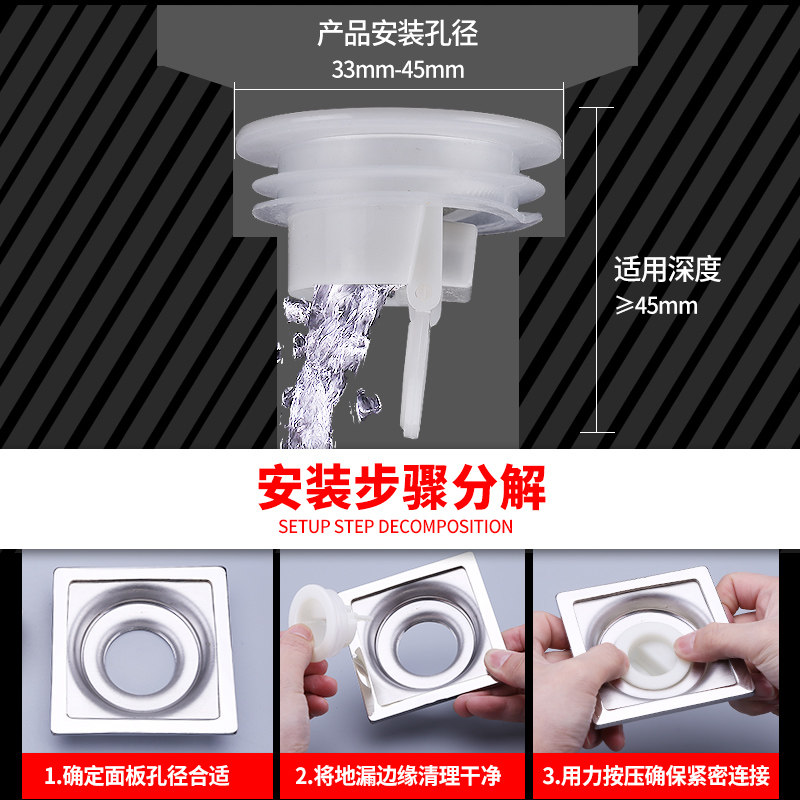 产品安装孔径
33mm-45mm

适用深度
≥45mm

安装步骤分解
SETUP STEP DECOMPOSITION

1.确定面板孔径合适

2.将地漏边缘清理干净

3.用力按压确保紧密连接