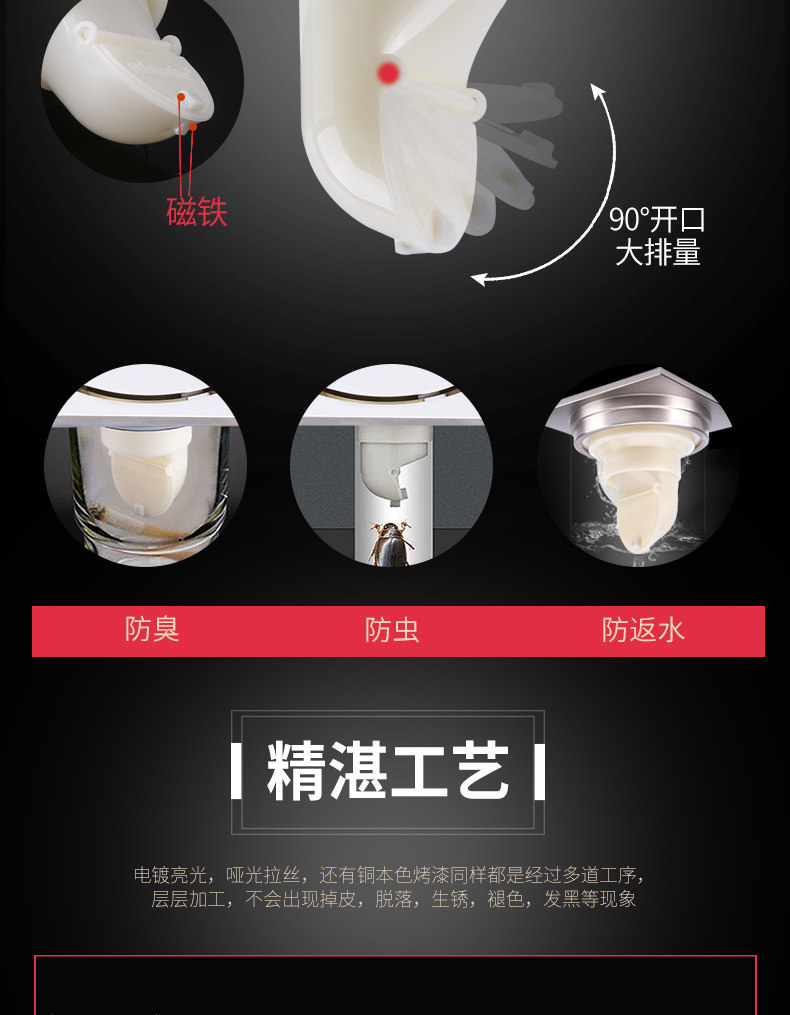 磁铁

90°开口
大排量

防臭

防虫

防返水

精湛工艺

电镀亮光，哑光拉丝，还有铜本色烤漆同样都是经过多道工序，层层加工，不会出现掉皮，脱落，生锈，褪色，发黑等现象