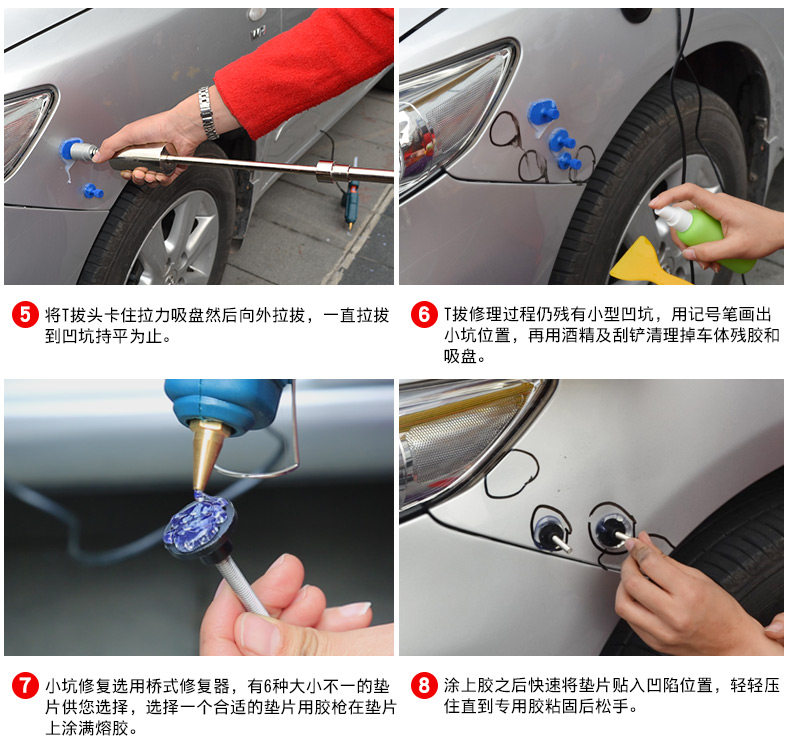 5 将T拔头卡住拉力吸盘然后向外拉拔，一直拉拔到凹坑持平为止。

6 T拔修理过程仍残有小型凹坑，用记号笔画出小坑位置，再用酒精及刮铲清理掉车体残胶和吸盘。

7 小坑修复选用桥式修复器，有6种大小不一的垫片供您选择，选择一个合适的垫片用胶枪在垫片上涂满熔胶。

8 涂上胶之后快速将垫片贴入凹陷位置，轻轻压住直到专用胶粘固后松手。