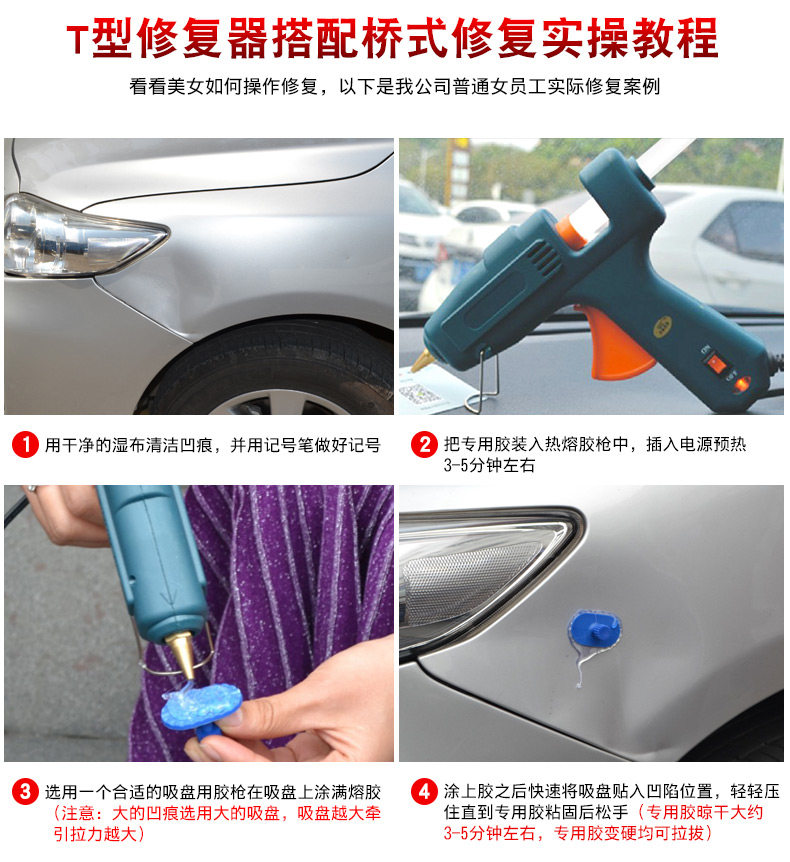 T型修复器搭配桥式修复实操教程

看看美女如何操作修复，以下是我公司普通女员工实际修复案例

ON
OFF

1 用干净的湿布清洁凹痕，并用记号笔做好记号

2 把专用胶装入热熔胶枪中，插入电源预热3-5分钟左右

3 选用一个合适的吸盘用胶枪在吸盘上涂满熔胶（注意：大的凹痕选用大的吸盘，吸盘越大牵引拉力越大）

4 涂上胶之后快速将吸盘贴入凹陷位置，轻轻压住直到专用胶粘固后松手（专用胶晾干大约3-5分钟左右，专用胶变硬均可拉拔）