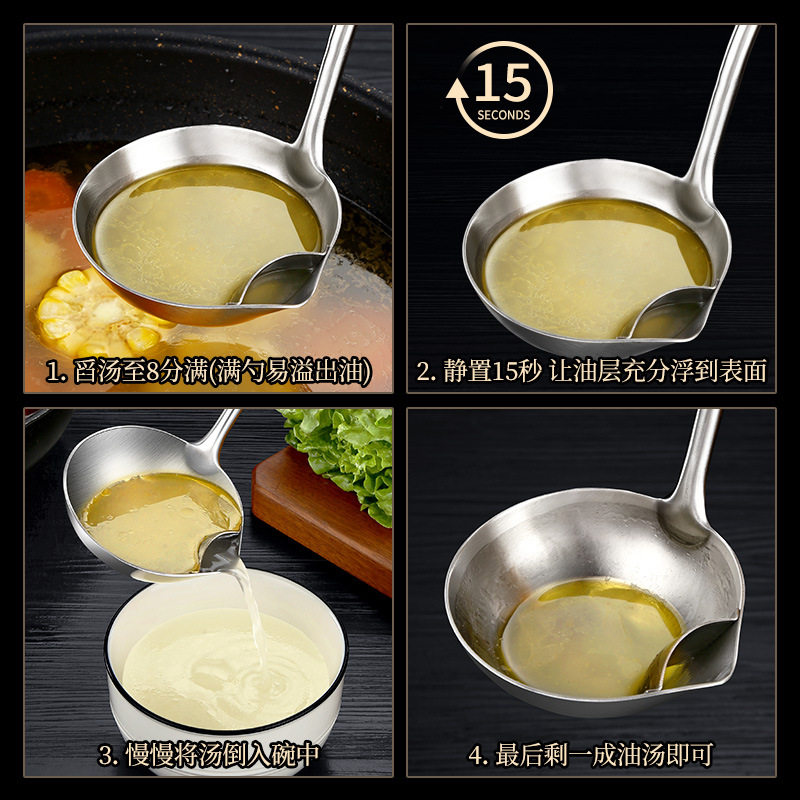 1. 舀汤至8分满(满勺易溢出油)

15
SECONDS

2. 静置15秒 让油层充分浮到表面

3. 慢慢将汤倒入碗中

4. 最后剩一成油汤即可