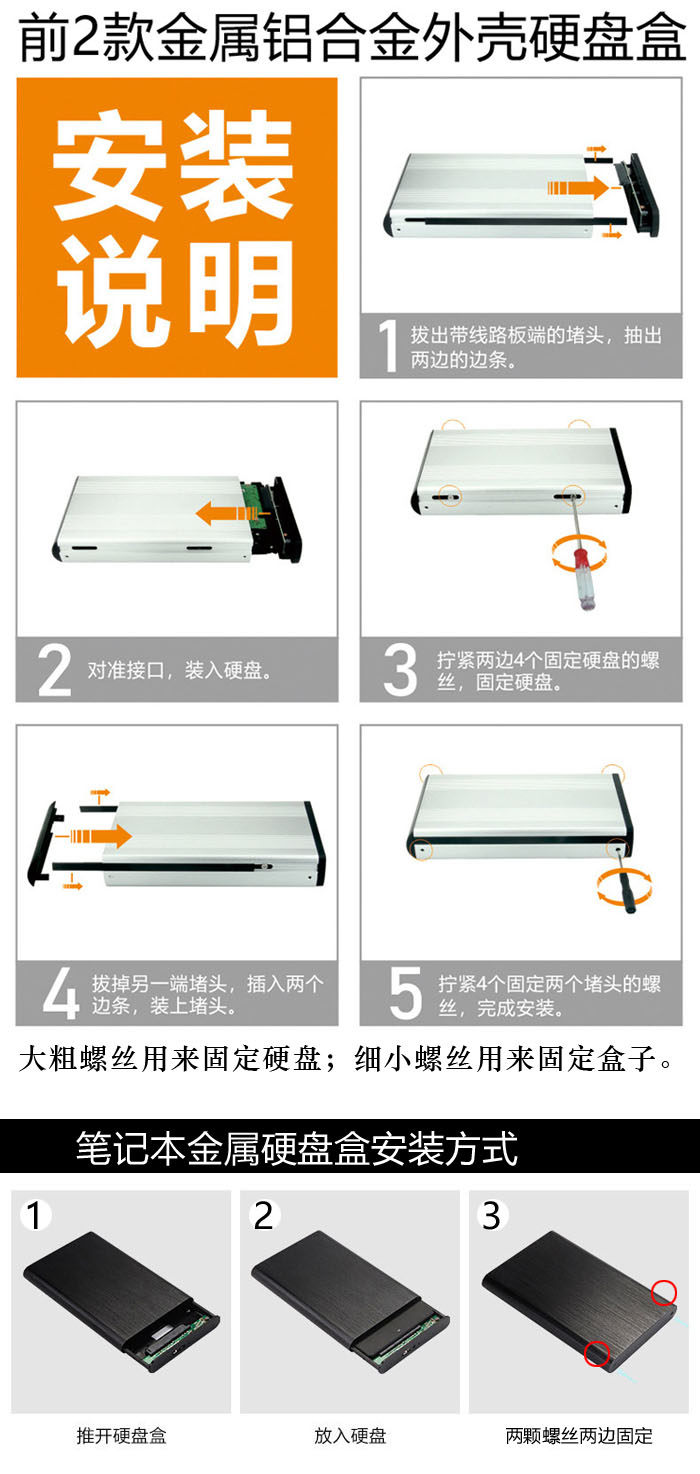 前2款金属铝合金外壳硬盘盒

安装说明

1 拔出带线路板端的堵头，抽出两边的边条。

2 对准接口，装入硬盘。

3 拧紧两边4个固定硬盘的螺丝，固定硬盘。

4 拔掉另一端堵头，插入两个边条，装上堵头。

5 拧紧4个固定两个堵头的螺丝，完成安装。

大粗螺丝用来固定硬盘；细小螺丝用来固定盒子。

笔记本金属硬盘盒安装方式

1
推开硬盘盒

2
放入硬盘

3
两颗螺丝两边固定