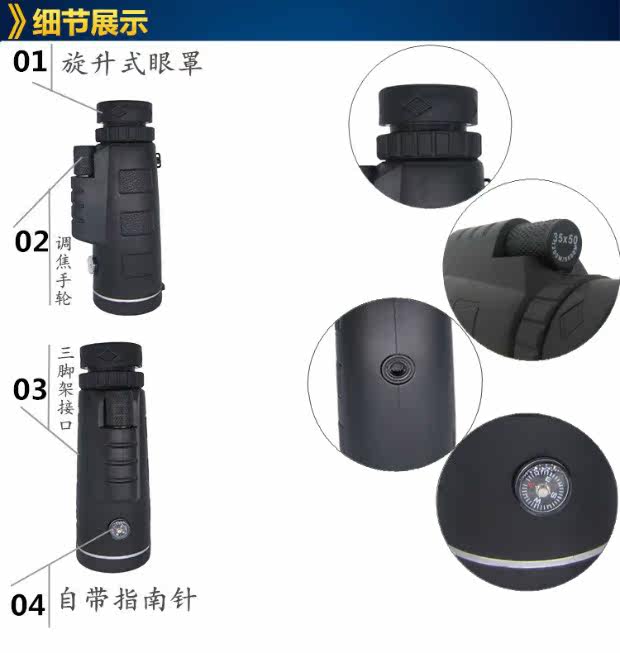 》细节展示

01 旋升式眼罩

02 调焦手轮

03 三脚架接口

04 自带指南针

35x50