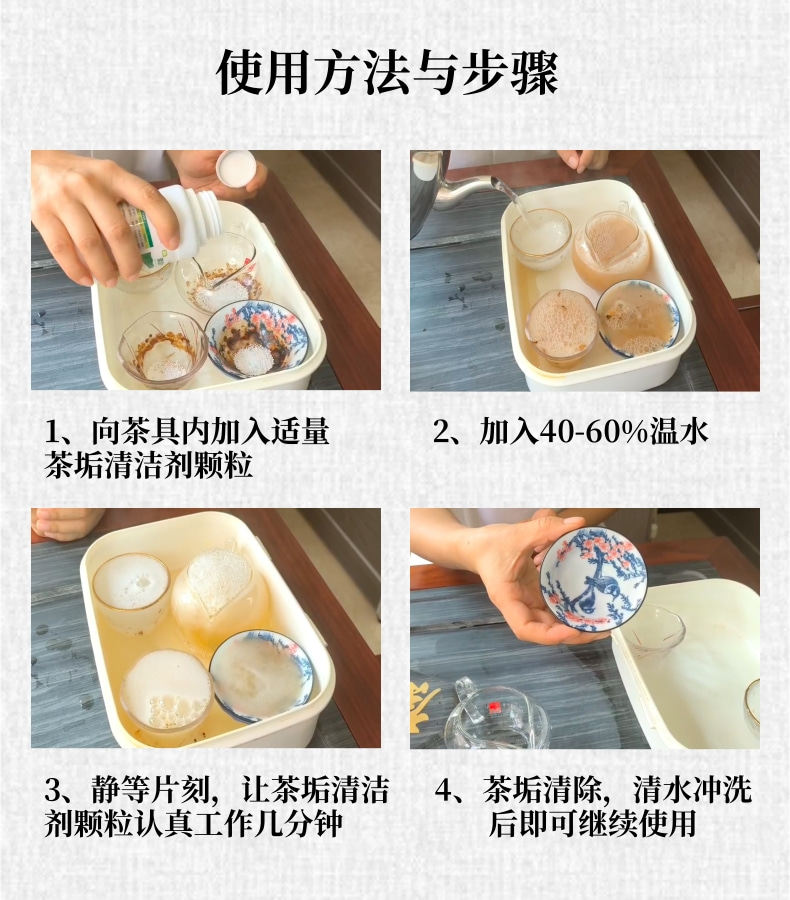 使用方法与步骤

1、向茶具内加入适量茶垢清洁剂颗粒

2、加入40-60%温水

3、静等片刻，让茶垢清洁剂颗粒认真工作几分钟

4、茶垢清除，清水冲洗后即可继续使用