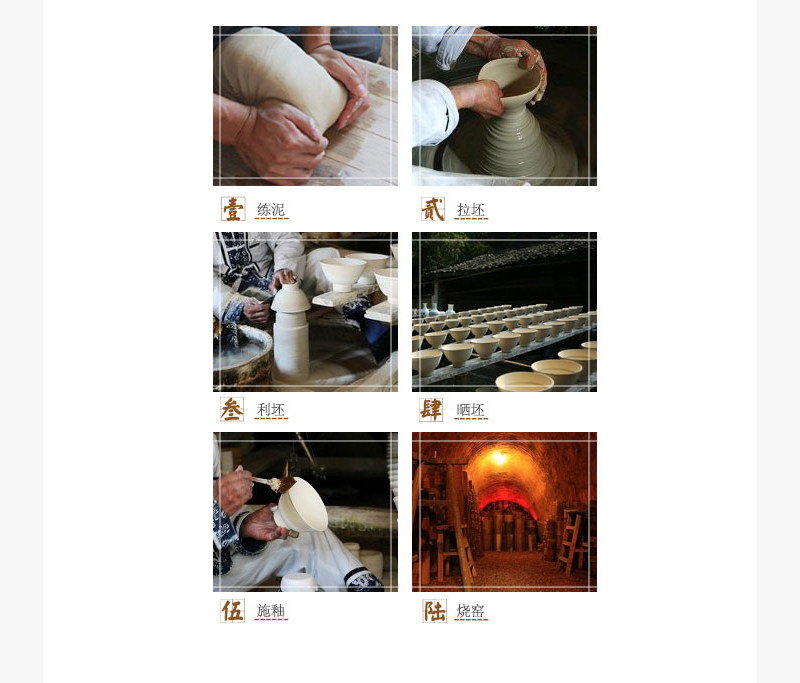 壹 练泥

贰 拉坯

叁 利坯

肆 晒坯

伍 施釉

陆 烧窑