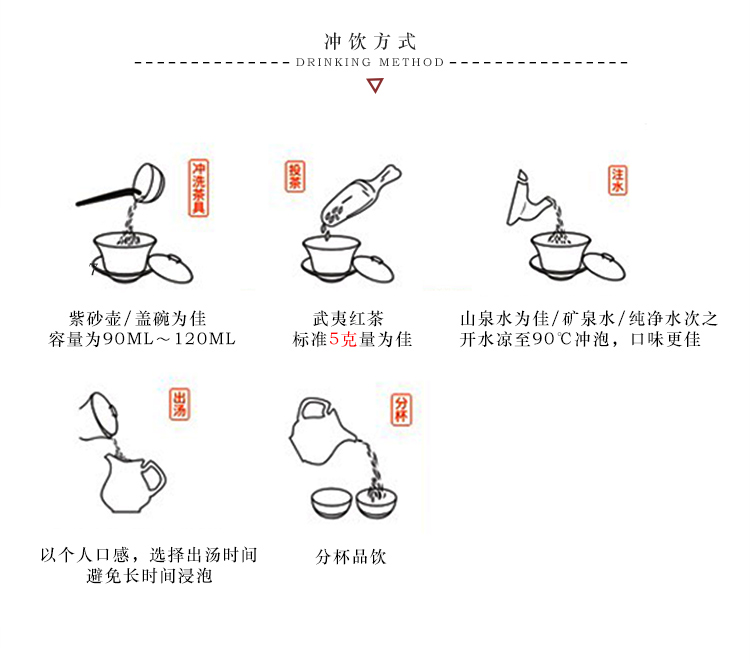 冲饮方式

DRINKING METHOD

冲洗茶具

紫砂壶/盖碗为佳
容量为90ML～120ML

投茶

武夷红茶
标准5克量为佳

注水

山泉水为佳/矿泉水/纯净水次之
开水凉至90℃冲泡，口味更佳

出汤

以个人口感，选择出汤时间
避免长时间浸泡

分杯

分杯品饮