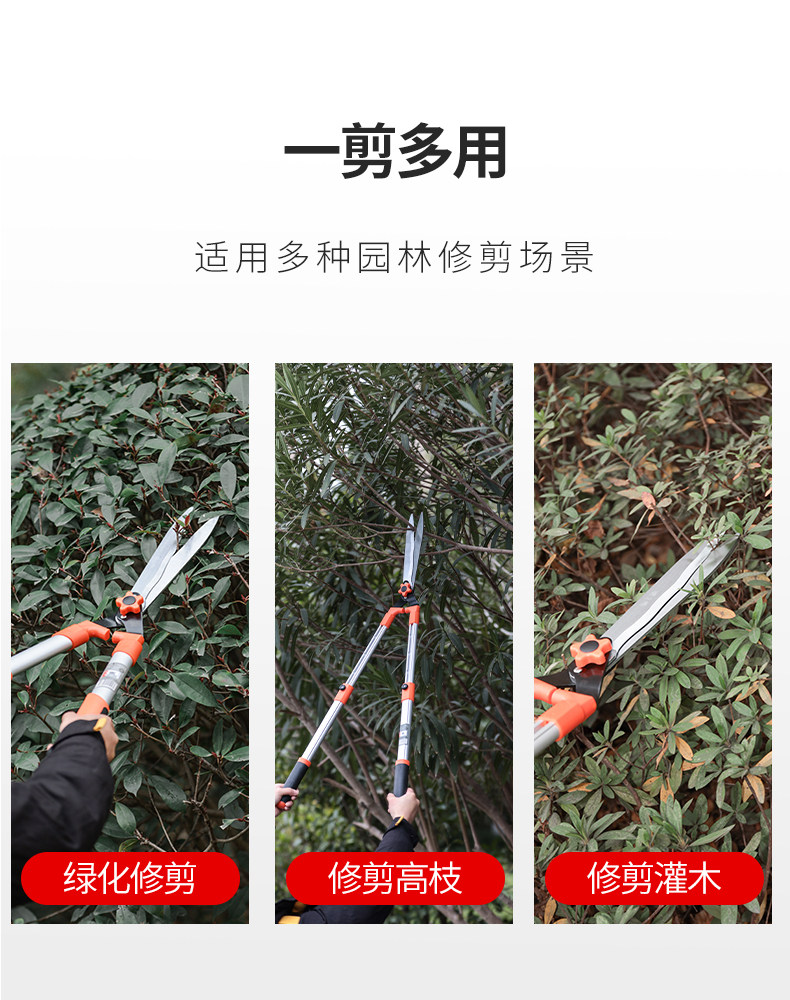 一剪多用

适用多种园林修剪场景

绿化修剪

修剪高枝

修剪灌木