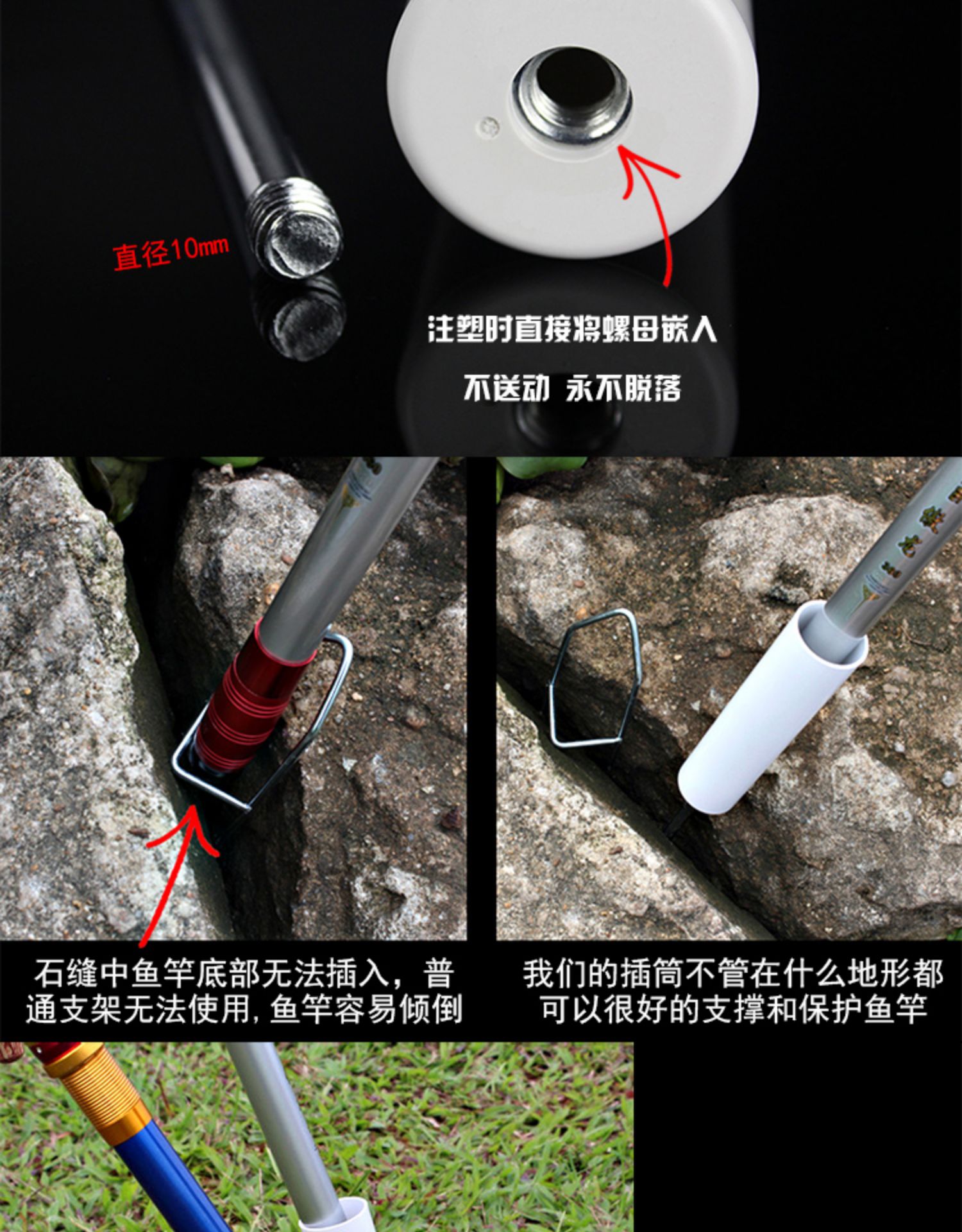 直径10mm

注塑时直接将螺母嵌入

不送动 永不脱落

石缝中鱼竿底部无法插入，普通支架无法使用，鱼竿容易倾倒

我们的插筒不管在什么地形都可以很好的支撑和保护鱼竿