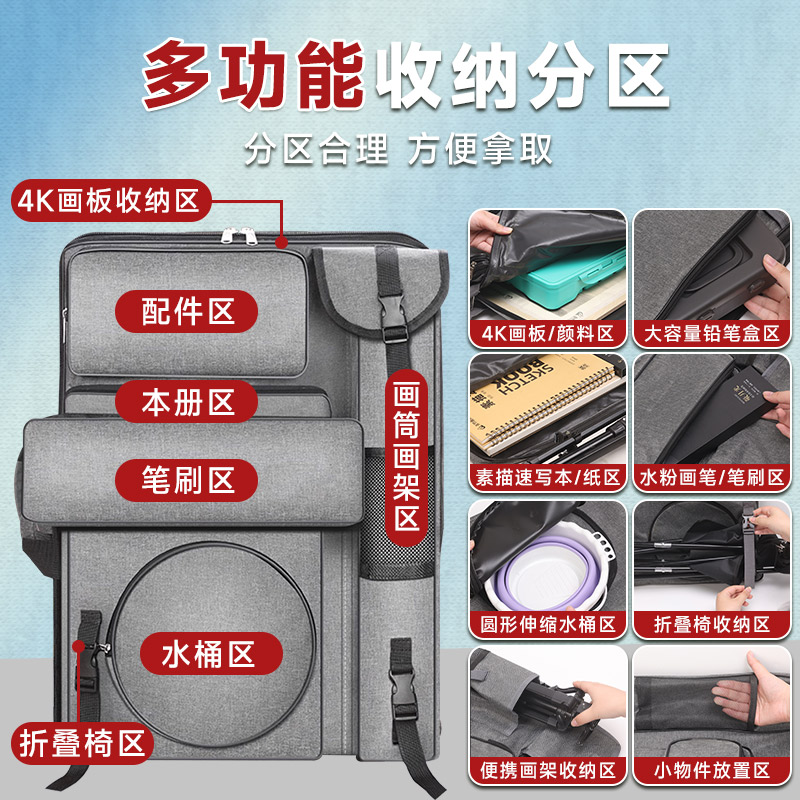 多功能收纳分区

分区合理 方便拿取

4K画板收纳区

配件区

本册区

笔刷区

画筒画架区

水桶区

折叠椅区

4K画板/颜料区

大容量铅笔盒区

SKETCH BOOK

素描速写本/纸区

水粉画笔/笔刷区

圆形伸缩水桶区

折叠椅收纳区

便携画架收纳区

小物件放置区