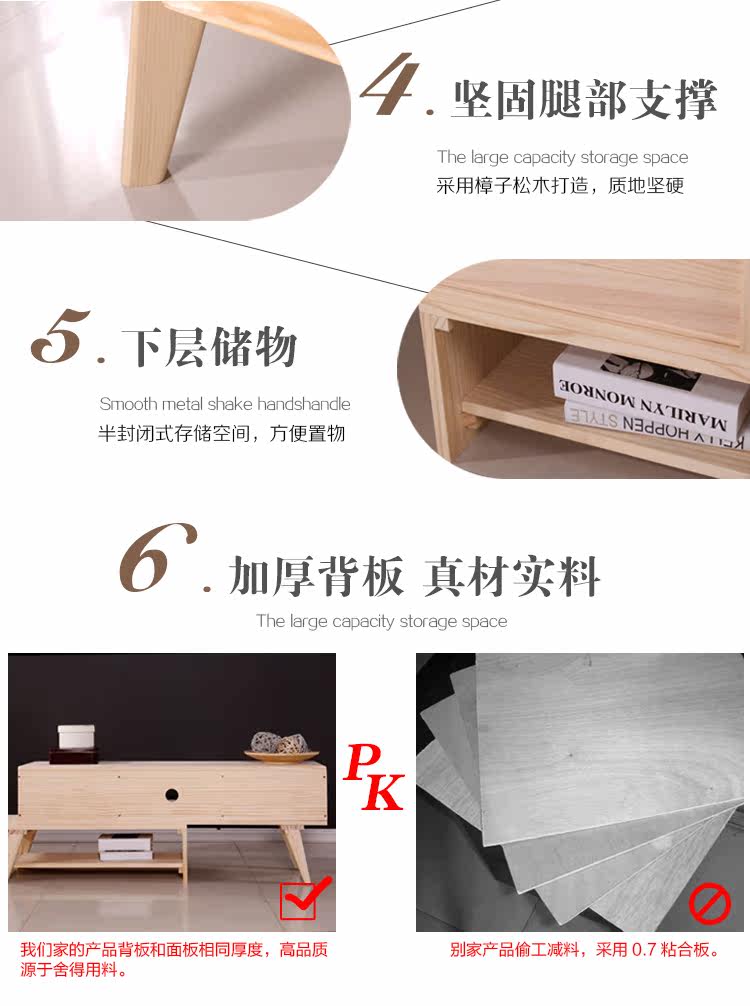 4. 坚固腿部支撑

The large capacity storage space
采用樟子松木打造，质地坚硬

5. 下层储物

Smooth metal shake handshandle
半封闭式存储空间，方便置物

MARILYN MONROE
KELLY HOPPEN STYLE

6. 加厚背板 真材实料

The large capacity storage space

PK

我们家的产品背板和面板相同厚度，高品质源于舍得用料。

别家产品偷工减料，采用 0.7 粘合板。