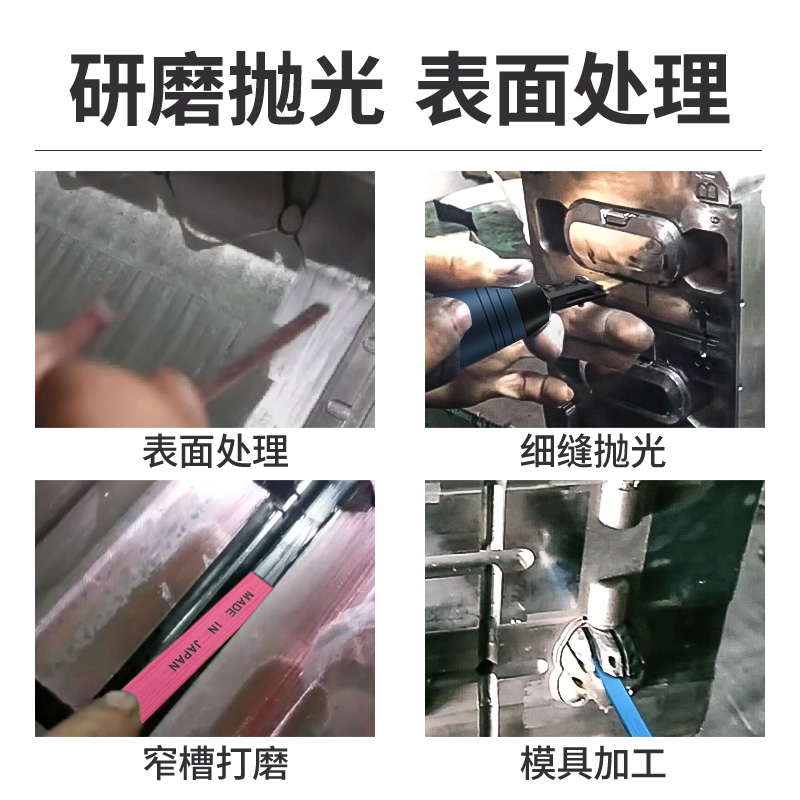 研磨抛光 表面处理

表面处理

细缝抛光

MADE IN JAPAN

窄槽打磨

模具加工