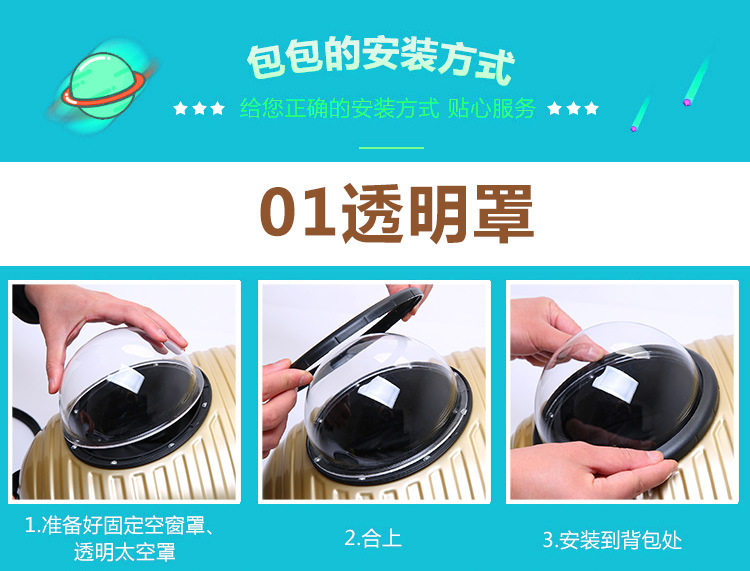 包包的安装方式

★★★ 给您正确的安装方式 贴心服务 ★★★

01透明罩

1.准备好固定空窗罩、透明太空罩

2.合上

3.安装到背包处