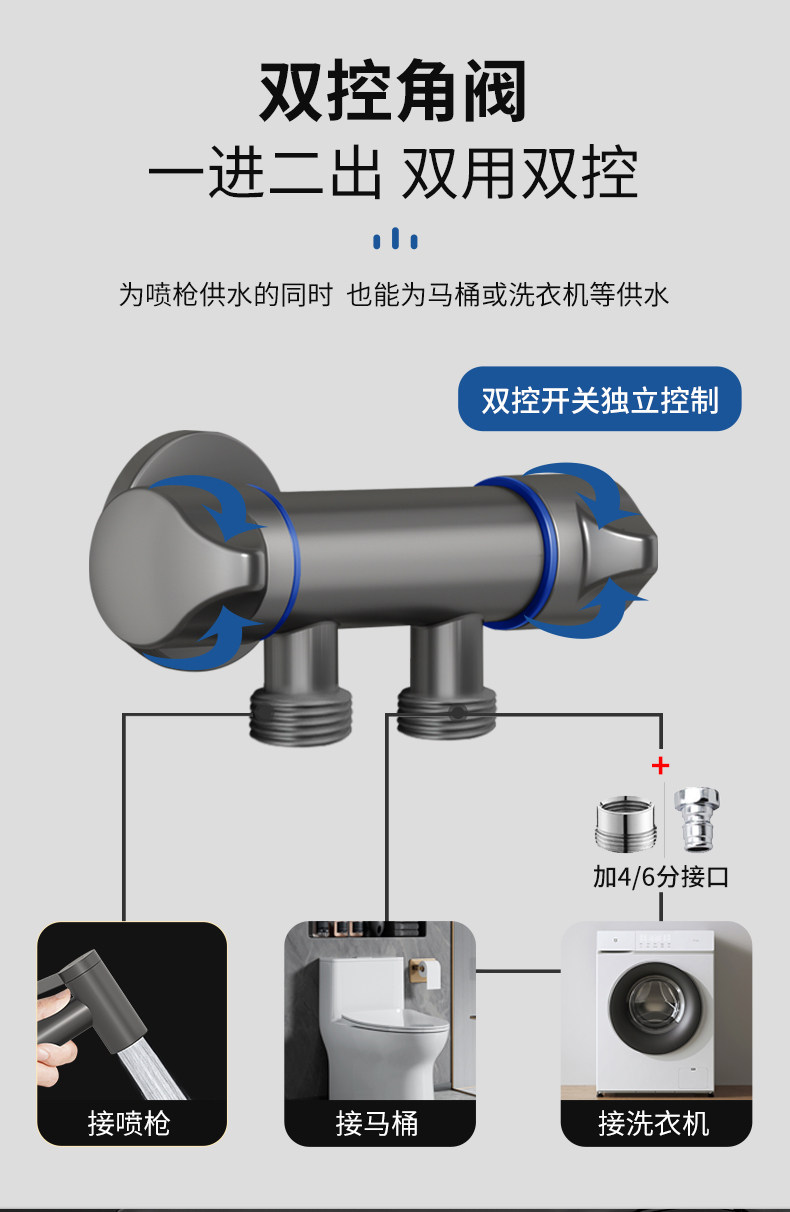 双控角阀
一进二出 双用双控

为喷枪供水的同时 也能为马桶或洗衣机等供水

双控开关独立控制

+

加4/6分接口

接喷枪

接马桶

接洗衣机