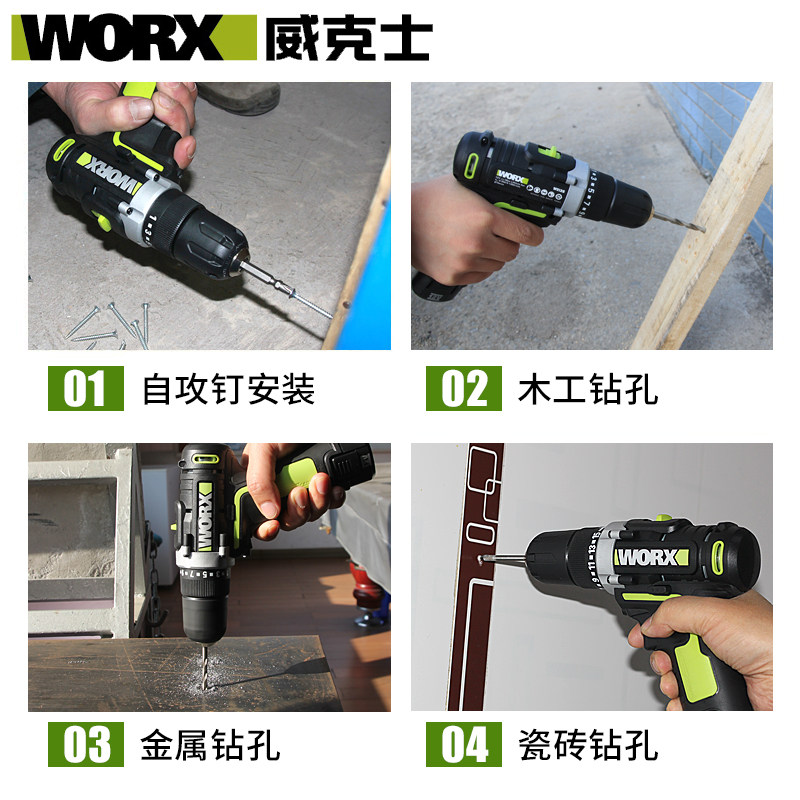 WORX 威克士

WORX

WORX

01 自攻钉安装

02 木工钻孔

WORX

WORX

03 金属钻孔

04 瓷砖钻孔