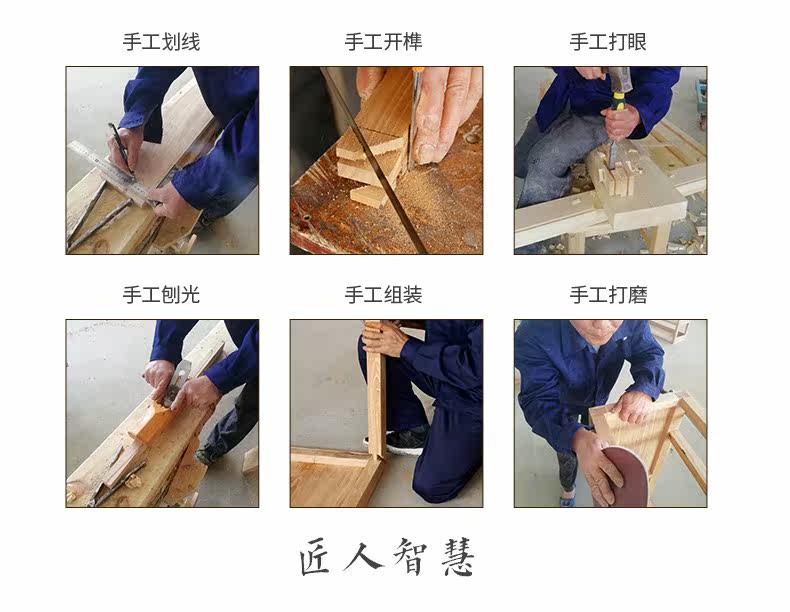 手工划线

手工开榫

手工打眼

手工刨光

手工组装

手工打磨

匠人智慧