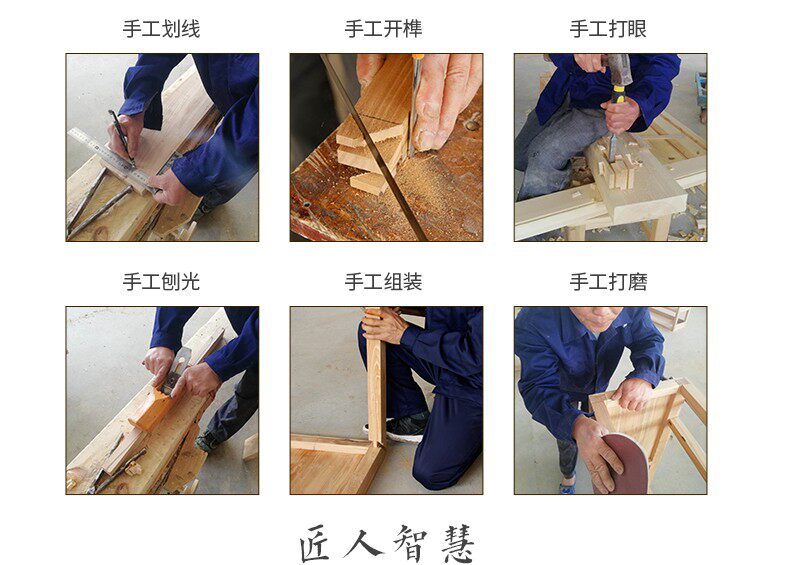 手工划线

手工开榫

手工打眼

手工刨光

手工组装

手工打磨

匠人智慧