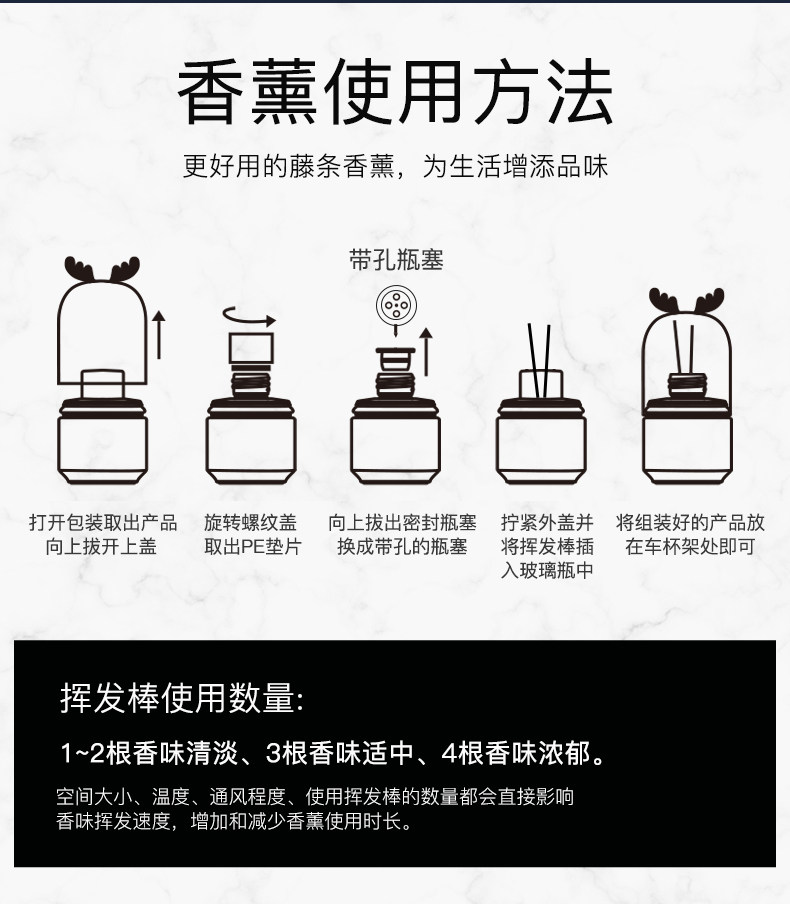 香薰使用方法

更好用的藤条香薰，为生活增添品味

带孔瓶塞

打开包装取出产品
向上拔开上盖

旋转螺纹盖
取出PE垫片

向上拔出密封瓶塞
换成带孔的瓶塞

拧紧外盖并
将挥发棒插
入玻璃瓶中

将组装好的产品放
在车杯架处即可

挥发棒使用数量:

1~2根香味清淡、3根香味适中、4根香味浓郁。

空间大小、温度、通风程度、使用挥发棒的数量都会直接影响
香味挥发速度，增加和减少香薰使用时长。