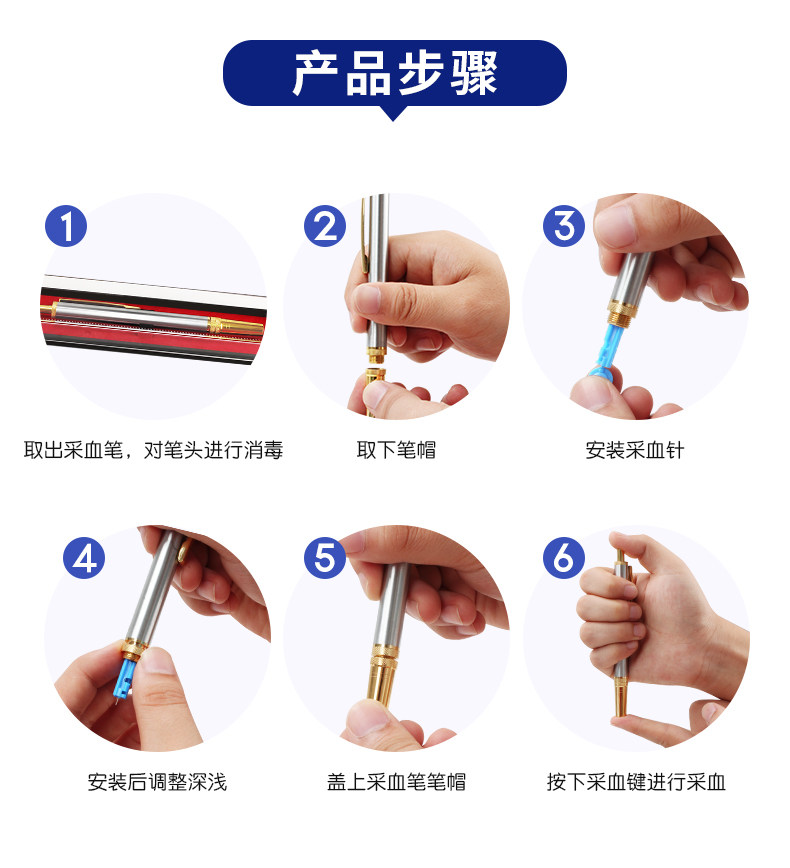 产品步骤

1

取出采血笔，对笔头进行消毒

2

取下笔帽

3

安装采血针

4

安装后调整深浅

5

盖上采血笔笔帽

6

按下采血键进行采血