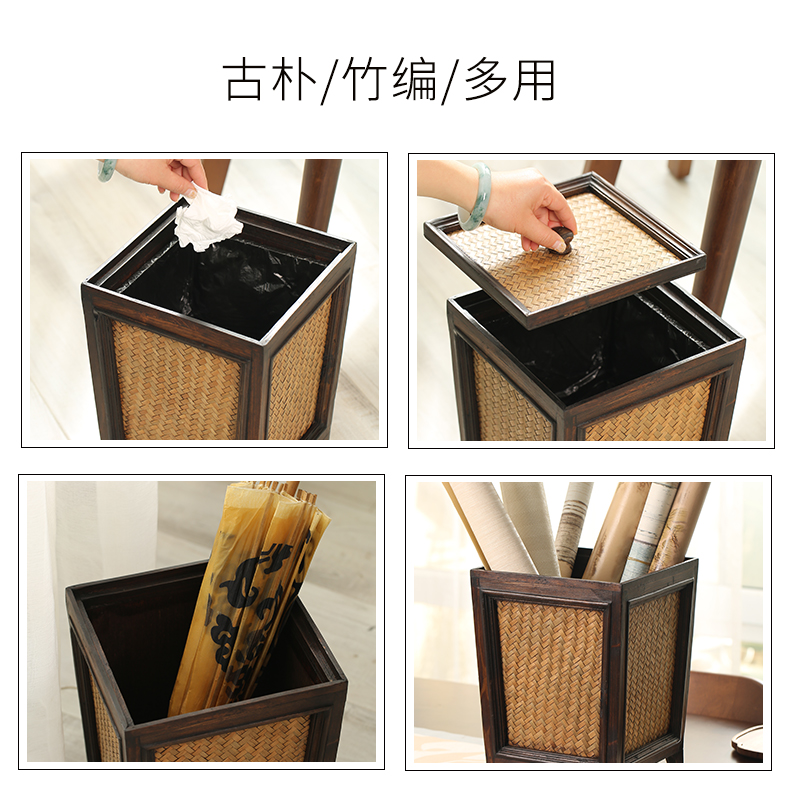 古朴/竹编/多用