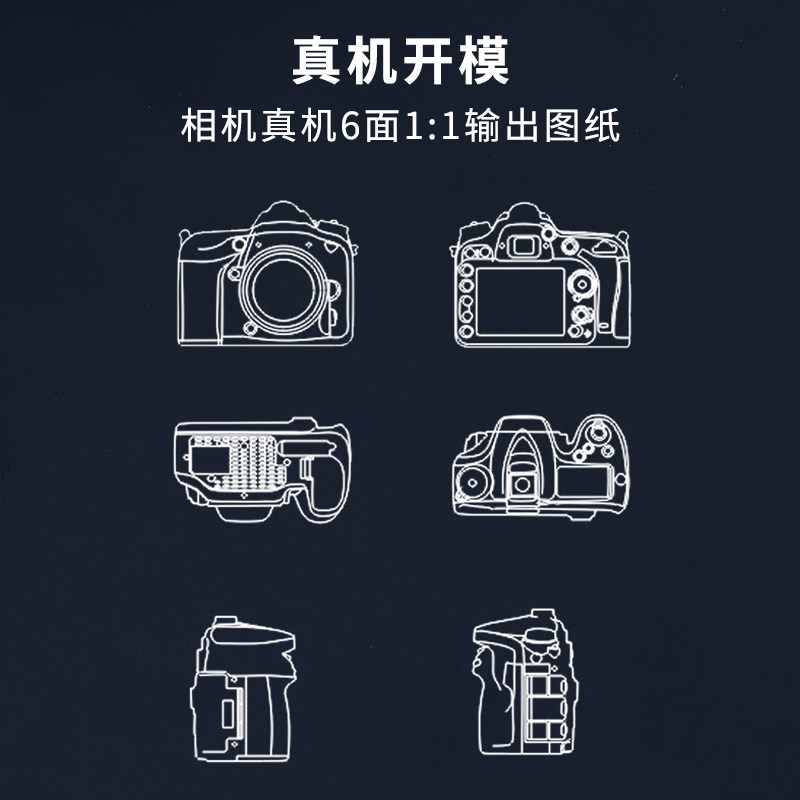 真机开模

相机真机6面1:1输出图纸