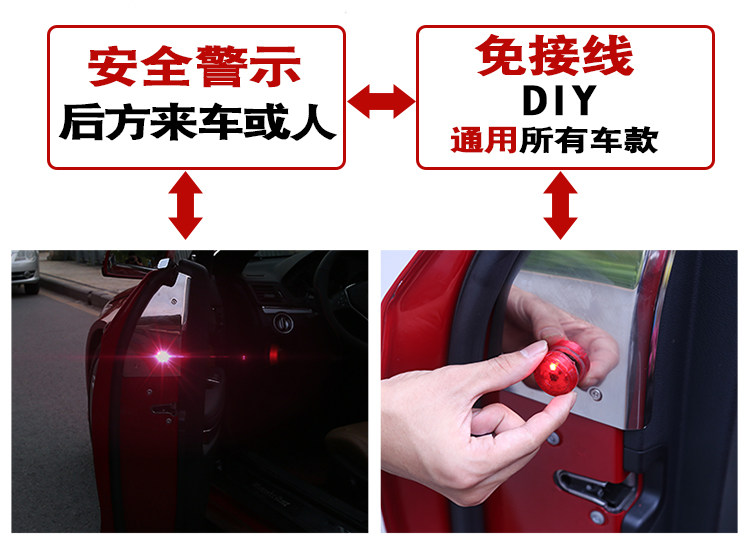 安全警示
后方来车或人

免接线
DIY
通用所有车款