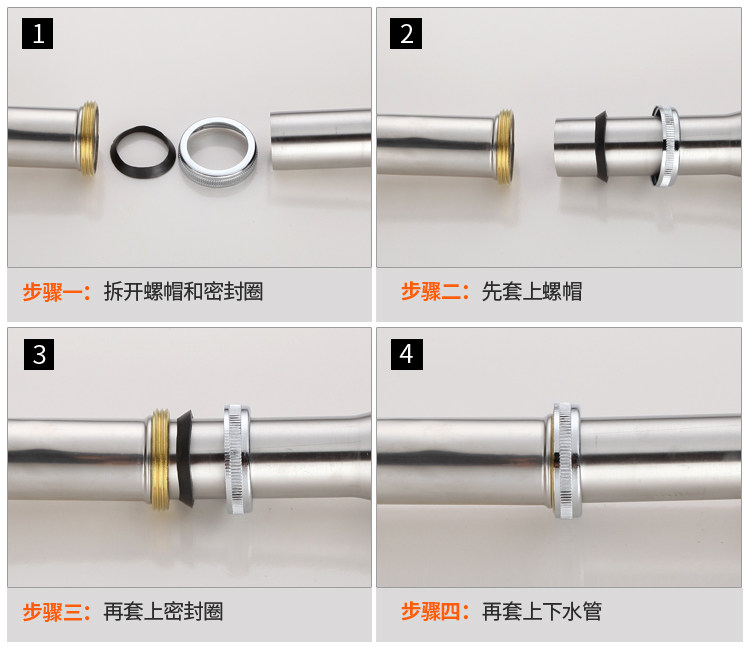 1

步骤一：拆开螺帽和密封圈

2

步骤二：先套上螺帽

3

步骤三：再套上密封圈

4

步骤四：再套上下水管