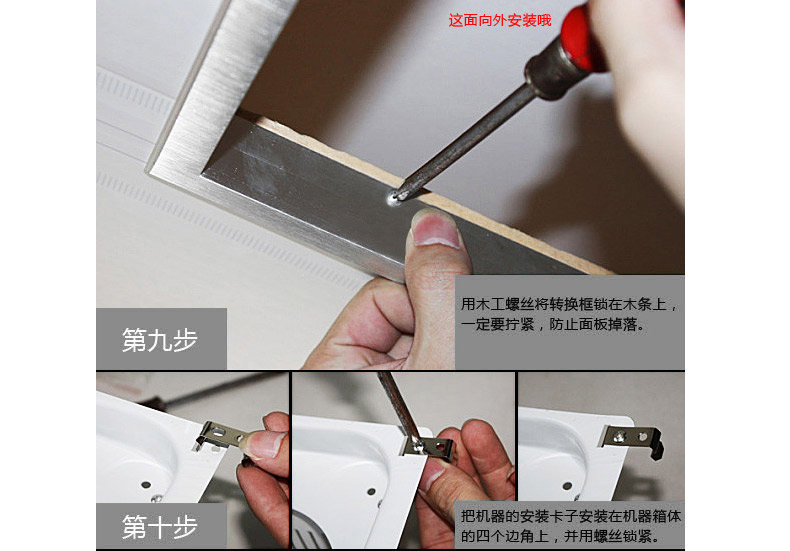 这面向外安装哦

用木工螺丝将转换框锁在木条上，一定要拧紧，防止面板掉落。

第九步

第十步

把机器的安装卡子安装在机器箱体的四个边角上，并用螺丝锁紧。