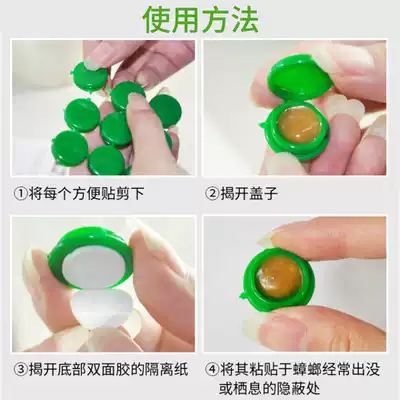 使用方法

①将每个方便贴剪下

②揭开盖子

③揭开底部双面胶的隔离纸

④将其粘贴于蟑螂经常出没或栖息的隐蔽处