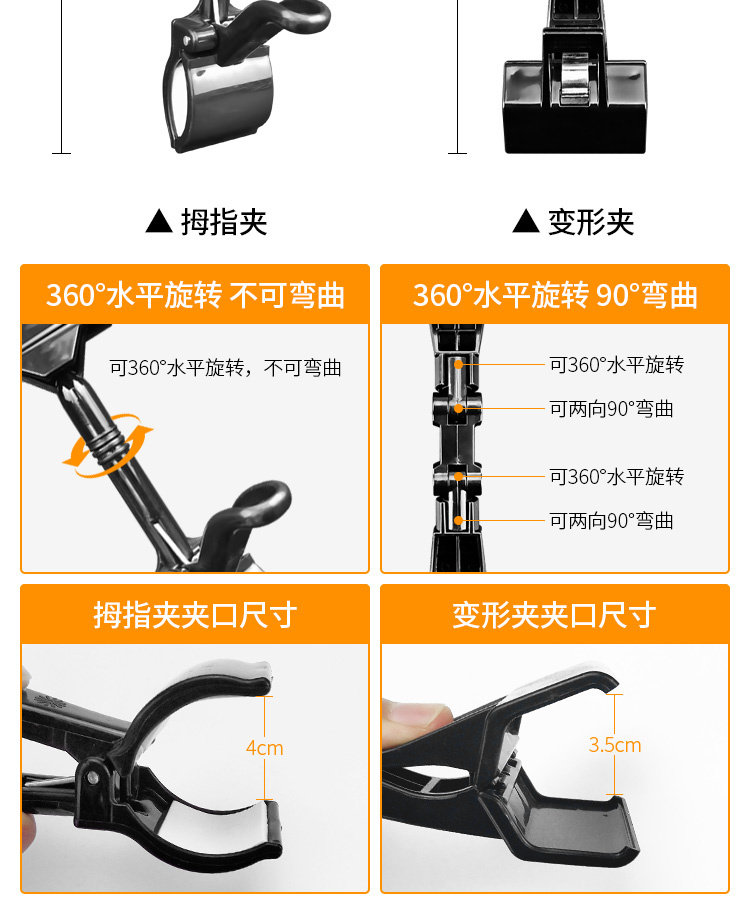 ▲ 拇指夹

▲ 变形夹

360°水平旋转 不可弯曲

可360°水平旋转，不可弯曲

360°水平旋转 90°弯曲

可360°水平旋转

可两向90°弯曲

可360°水平旋转

可两向90°弯曲

拇指夹夹口尺寸

4cm

变形夹夹口尺寸

3.5cm