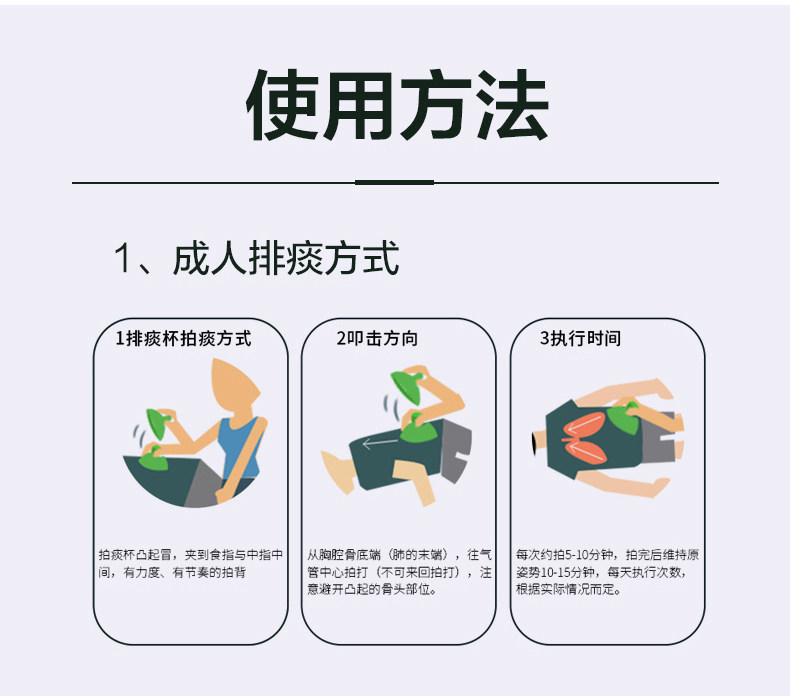 使用方法

1、成人排痰方式

1排痰杯拍痰方式

拍痰杯凸起冒，夹到食指与中指中间，有力度、有节奏的拍背

2叩击方向

从胸腔骨底端（肺的末端），往气管中心拍打（不可来回拍打），注意避开凸起的骨头部位。

3执行时间

每次约拍5-10分钟，拍完后维持原姿势10-15分钟，每天执行次数，根据实际情况而定。