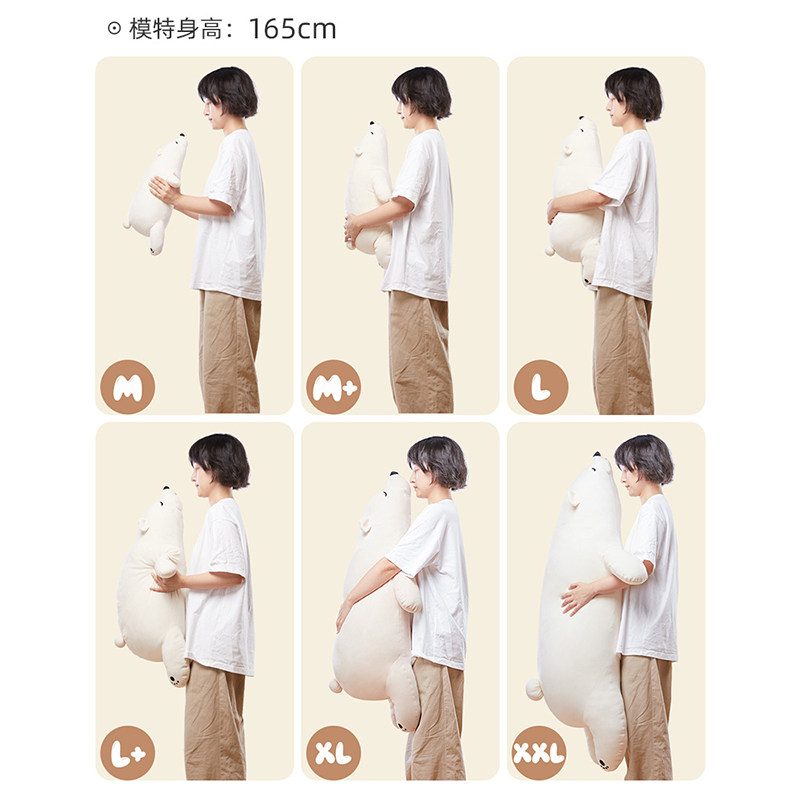 ⊙ 模特身高：165cm

M

M+

L

L+

XL

XXL