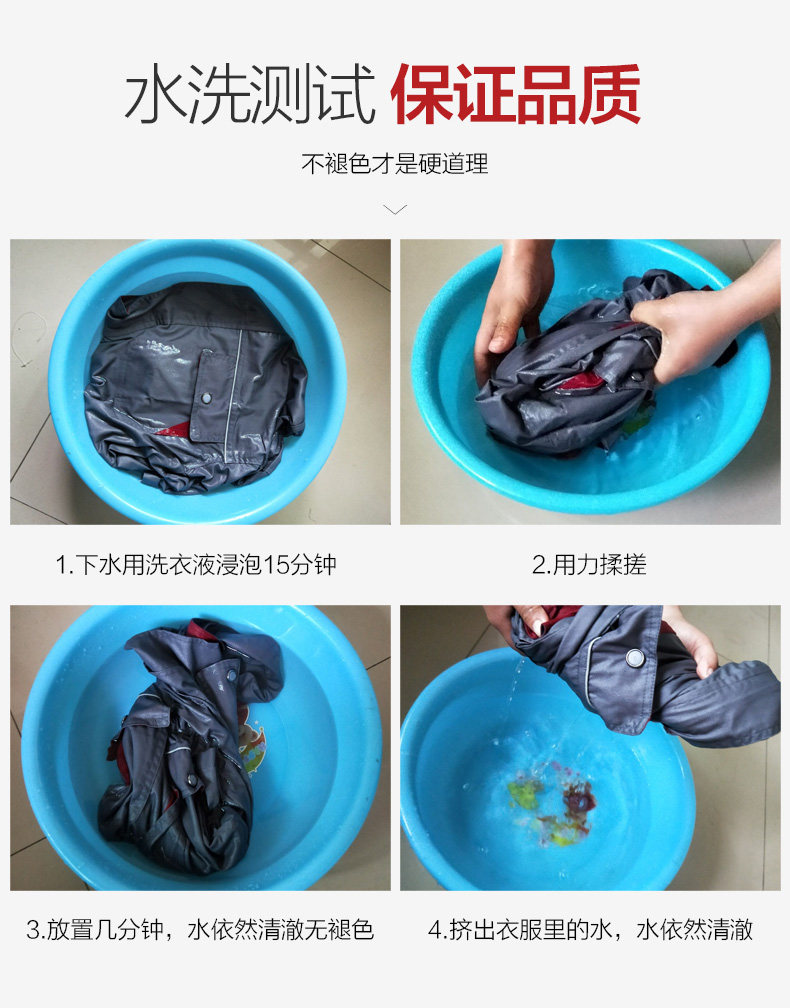 水洗测试 保证品质

不褪色才是硬道理

1.下水用洗衣液浸泡15分钟

2.用力揉搓

3.放置几分钟，水依然清澈无褪色

4.挤出衣服里的水，水依然清澈