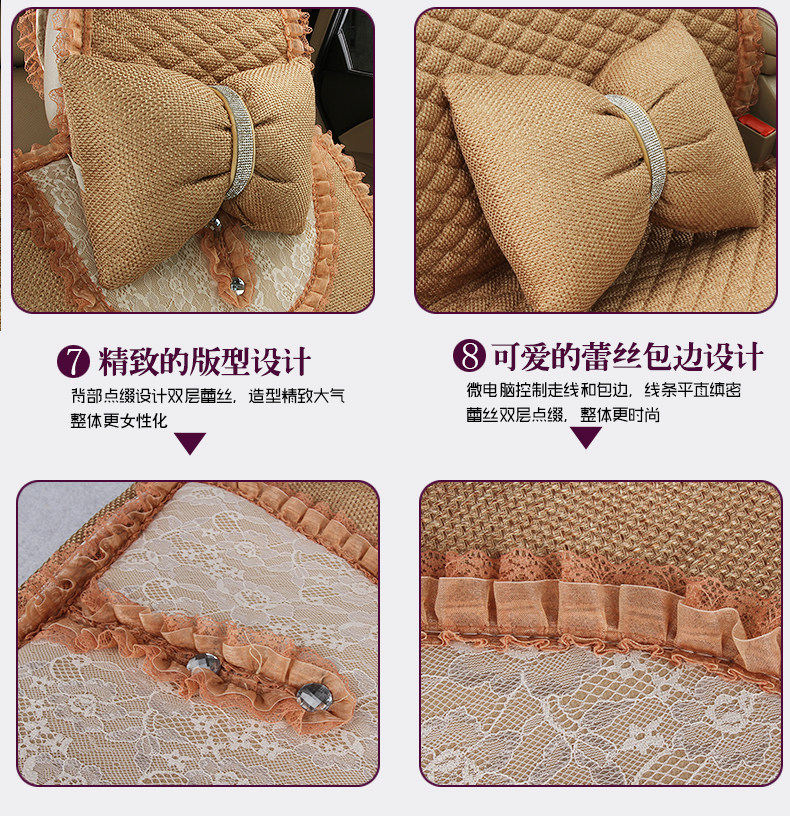 7 精致的版型设计

背部点缀设计双层蕾丝，造型精致大气
整体更女性化

8 可爱的蕾丝包边设计

微电脑控制走线和包边，线条平直缜密
蕾丝双层点缀，整体更时尚