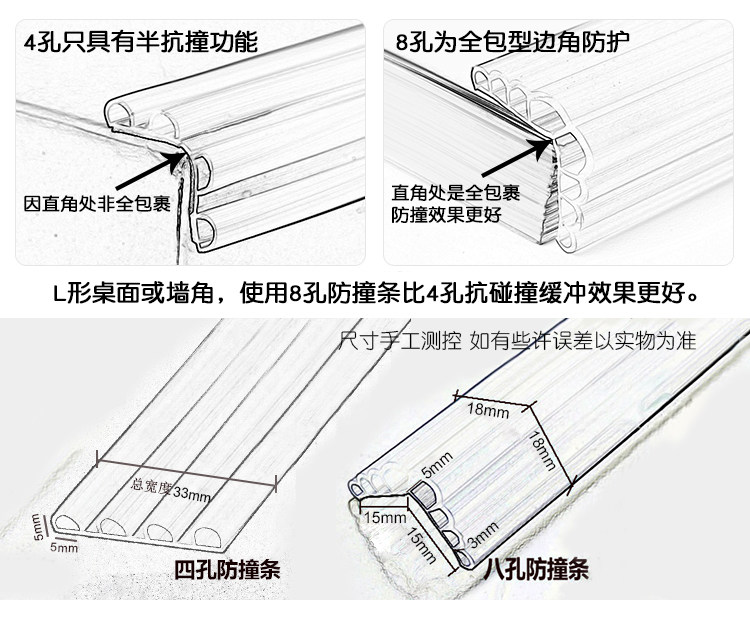 4孔只具有半抗撞功能

因直角处非全包裹

8孔为全包型边角防护

直角处是全包裹
防撞效果更好

L形桌面或墙角，使用8孔防撞条比4孔抗碰撞缓冲效果更好。

尺寸手工测控 如有些许误差以实物为准

总宽度33mm

5mm

5mm

四孔防撞条

18mm

18mm

5mm

15mm

15mm

3mm

八孔防撞条