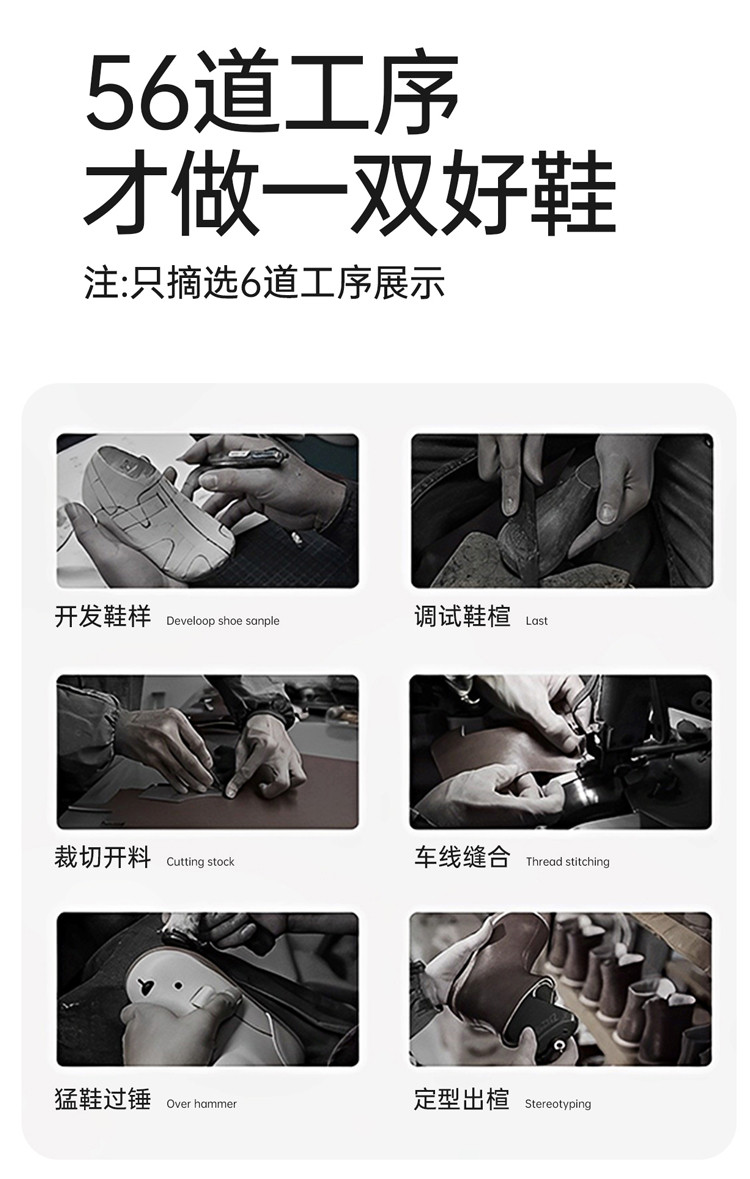 56道工序
才做一双好鞋

注:只摘选6道工序展示

开发鞋样 Develoop shoe sanple

调试鞋楦 Last

裁切开料 Cutting stock

车线缝合 Thread stitching

猛鞋过锤 Over hammer

定型出楦 Stereotyping