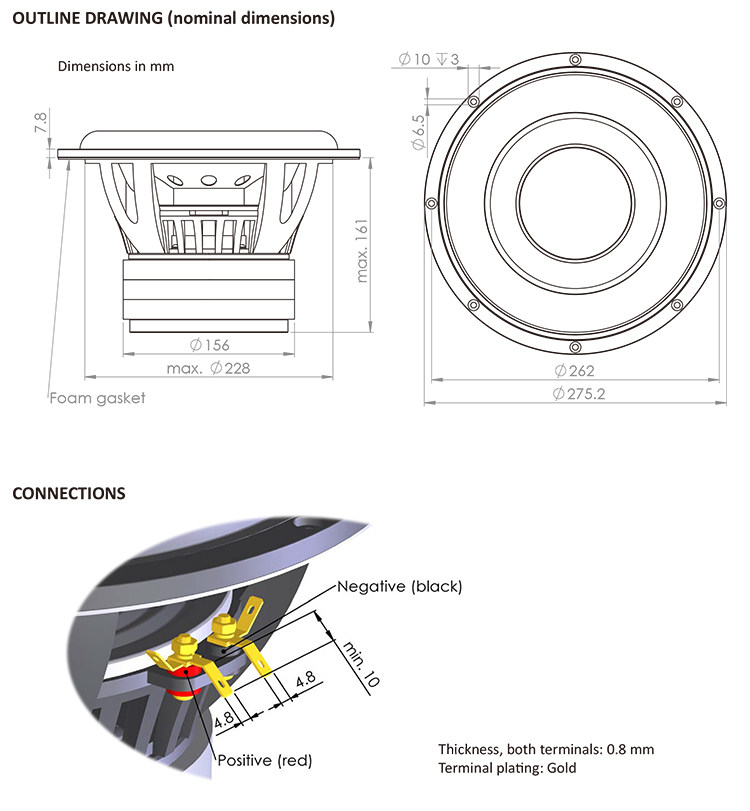 OUTLINE DRAWING (nominal dimensions)

Dimensions in mm

7.8

max. 161

$\varnothing$156

max. $\varnothing$228

Foam gasket

$\varnothing$10 ↧3

$\varnothing$6.5

$\varnothing$262

$\varnothing$275.2

CONNECTIONS

Negative (black)

min. 10

4.8

4.8

Positive (red)

Thickness, both terminals: 0.8 mm
Terminal plating: Gold