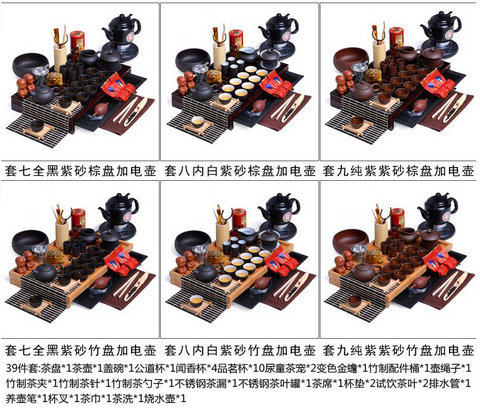 套七全黑紫砂棕盘加电壶 套八内白紫砂棕盘加电壶 套九纯紫紫砂棕盘加电壶

套七全黑紫砂竹盘加电壶 套八内白紫砂竹盘加电壶 套九纯紫紫砂竹盘加电壶

39件套:茶盘*1茶壶*1盖碗*1公道杯*1闻香杯*4品茗杯*10尿童茶宠*2变色金蟾*1竹制配件桶*1壶绳子*1竹制茶夹*1竹制茶针*1竹制茶勺子*1不锈钢茶漏*1不锈钢茶叶罐*1茶席*1杯垫*2试饮茶叶*2排水管*1养壶笔*1杯叉*1茶巾*1茶洗*1烧水壶*1