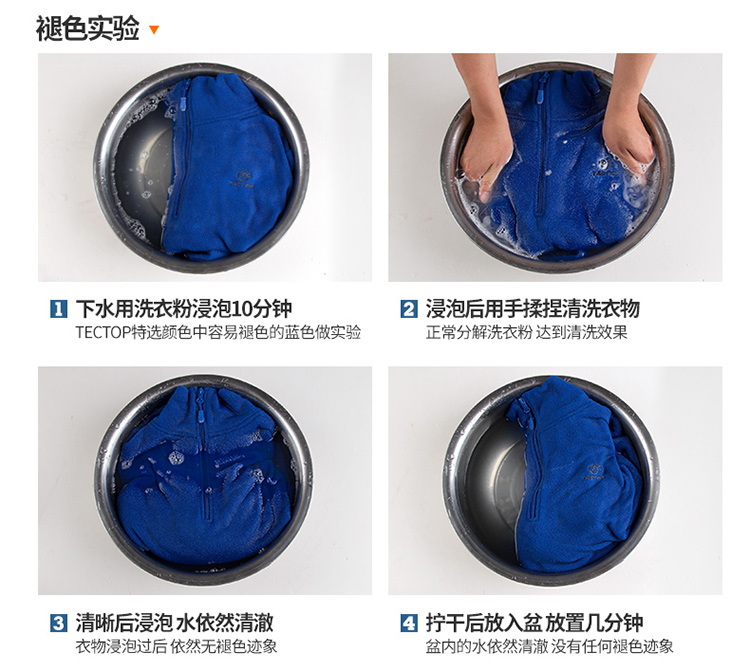 褪色实验

1 下水用洗衣粉浸泡10分钟
TECTOP特选颜色中容易褪色的蓝色做实验

2 浸泡后用手揉捏清洗衣物
正常分解洗衣粉 达到清洗效果

3 清晰后浸泡 水依然清澈
衣物浸泡过后 依然无褪色迹象

4 拧干后放入盆 放置几分钟
盆内的水依然清澈 没有任何褪色迹象