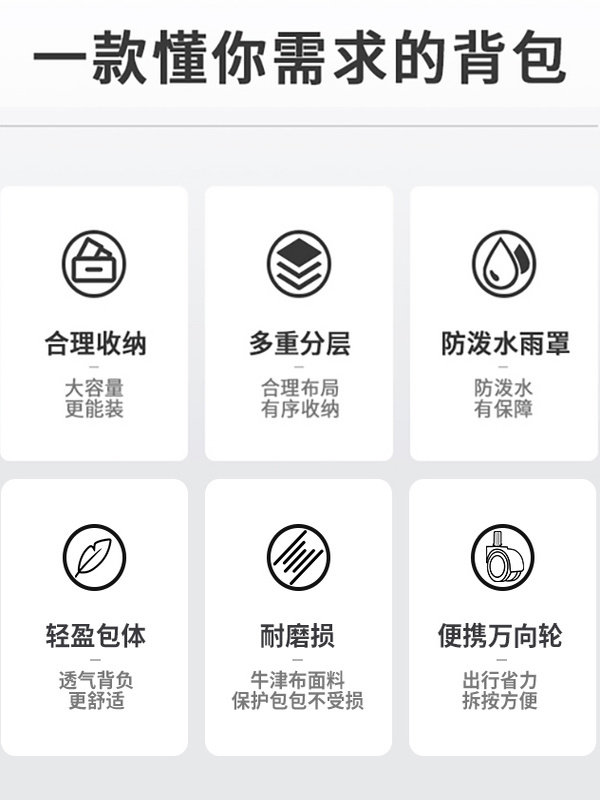 一款懂你需求的背包

合理收纳
-
大容量
更能装

多重分层
-
合理布局
有序收纳

防泼水雨罩
-
防泼水
有保障

轻盈包体
-
透气背负
更舒适

耐磨损
-
牛津布面料
保护包包不受损

便携万向轮
-
出行省力
拆按方便