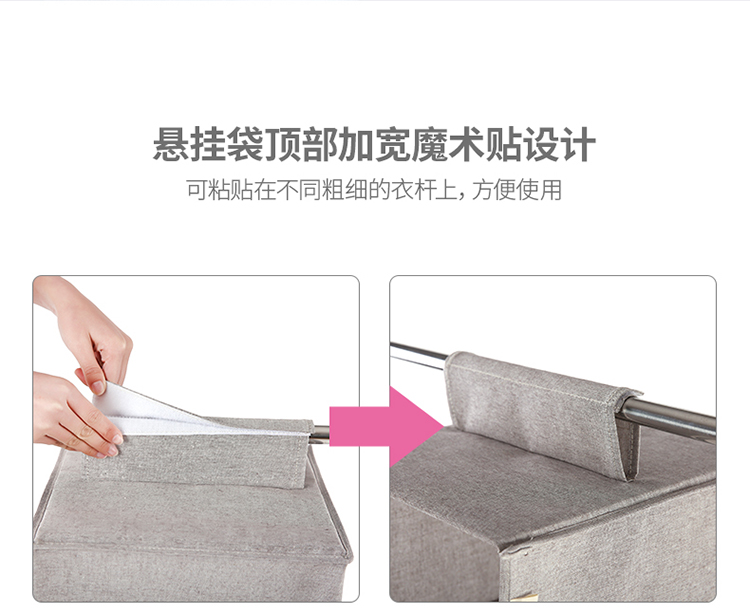 悬挂袋顶部加宽魔术贴设计

可粘贴在不同粗细的衣杆上，方便使用