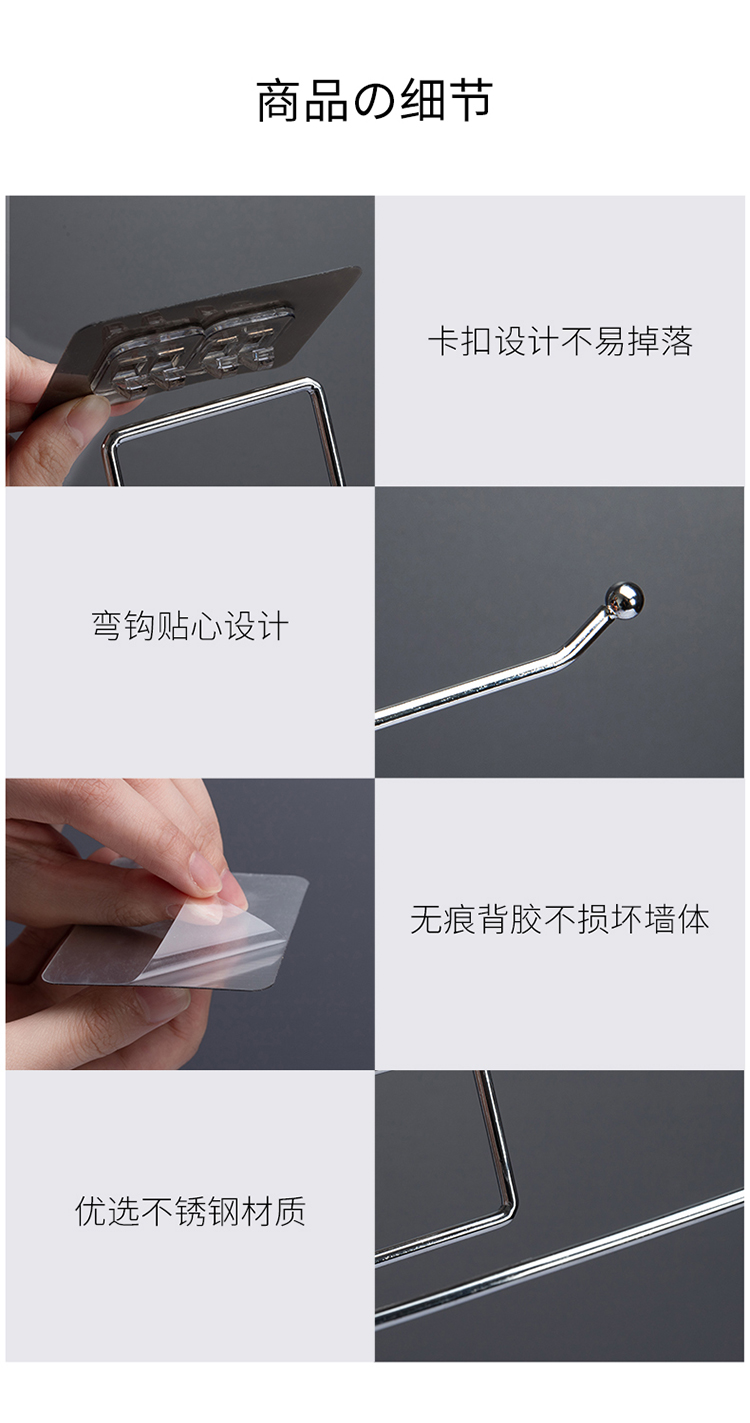 商品の细节

卡扣设计不易掉落

弯钩贴心设计

无痕背胶不损坏墙体

优选不锈钢材质