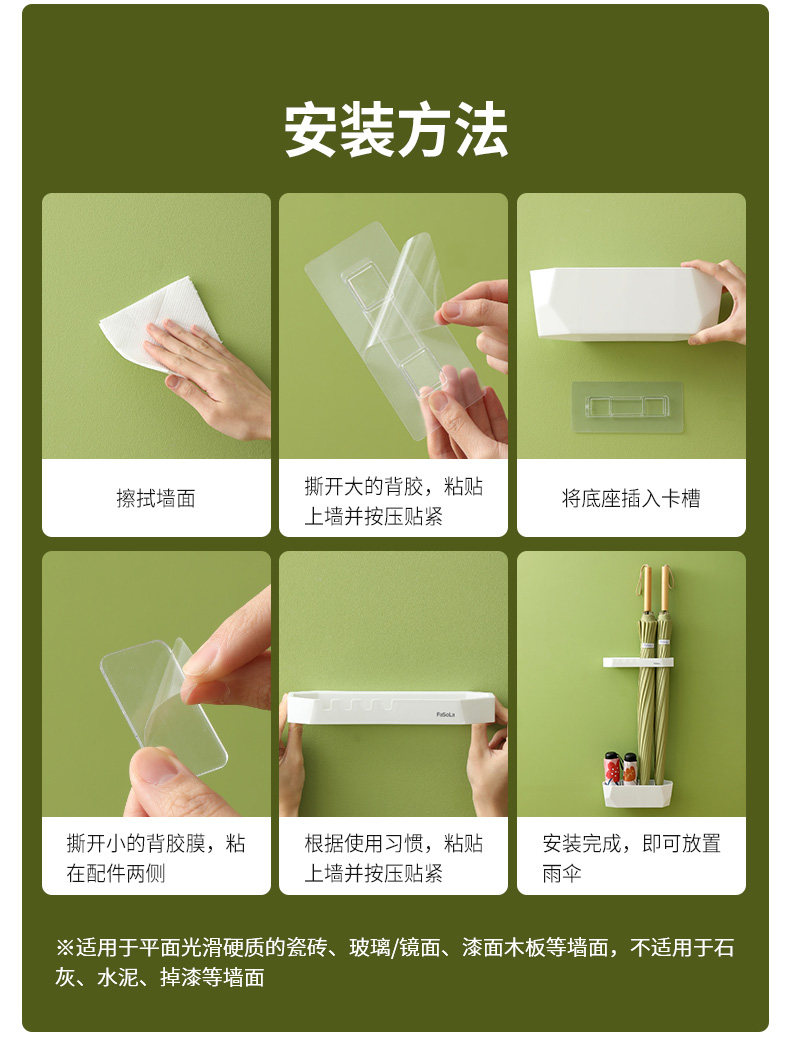 安装方法

擦拭墙面

撕开大的背胶，粘贴上墙并按压贴紧

将底座插入卡槽

撕开小的背胶膜，粘在配件两侧

FaSoLa

根据使用习惯，粘贴上墙并按压贴紧

安装完成，即可放置雨伞

※适用于平面光滑硬质的瓷砖、玻璃/镜面、漆面木板等墙面，不适用于石灰、水泥、掉漆等墙面