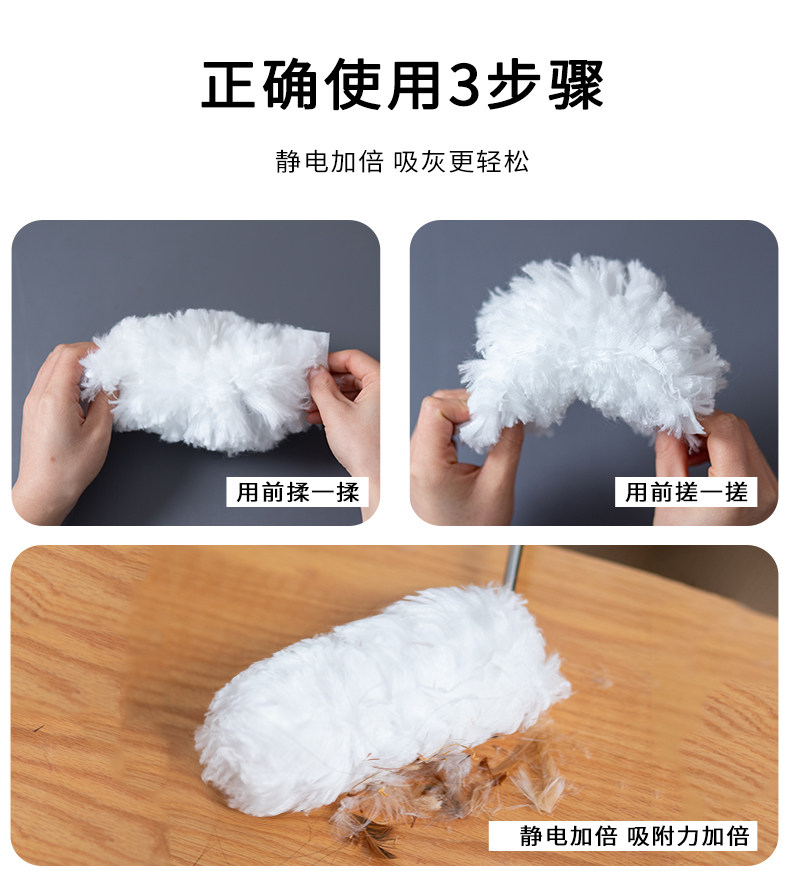 正确使用3步骤

静电加倍 吸灰更轻松

用前揉一揉

用前搓一搓

静电加倍 吸附力加倍