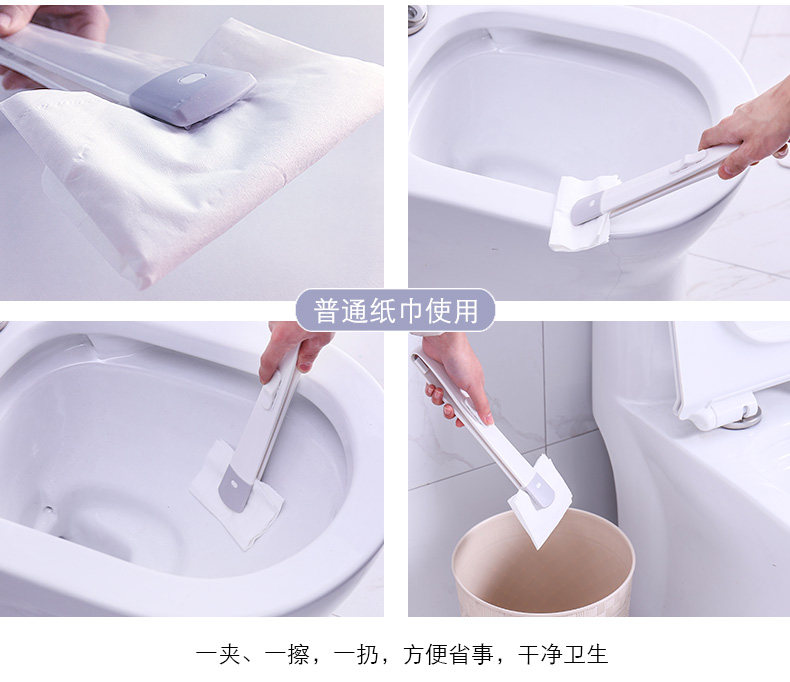 普通纸巾使用

一夹、一擦，一扔，方便省事，干净卫生