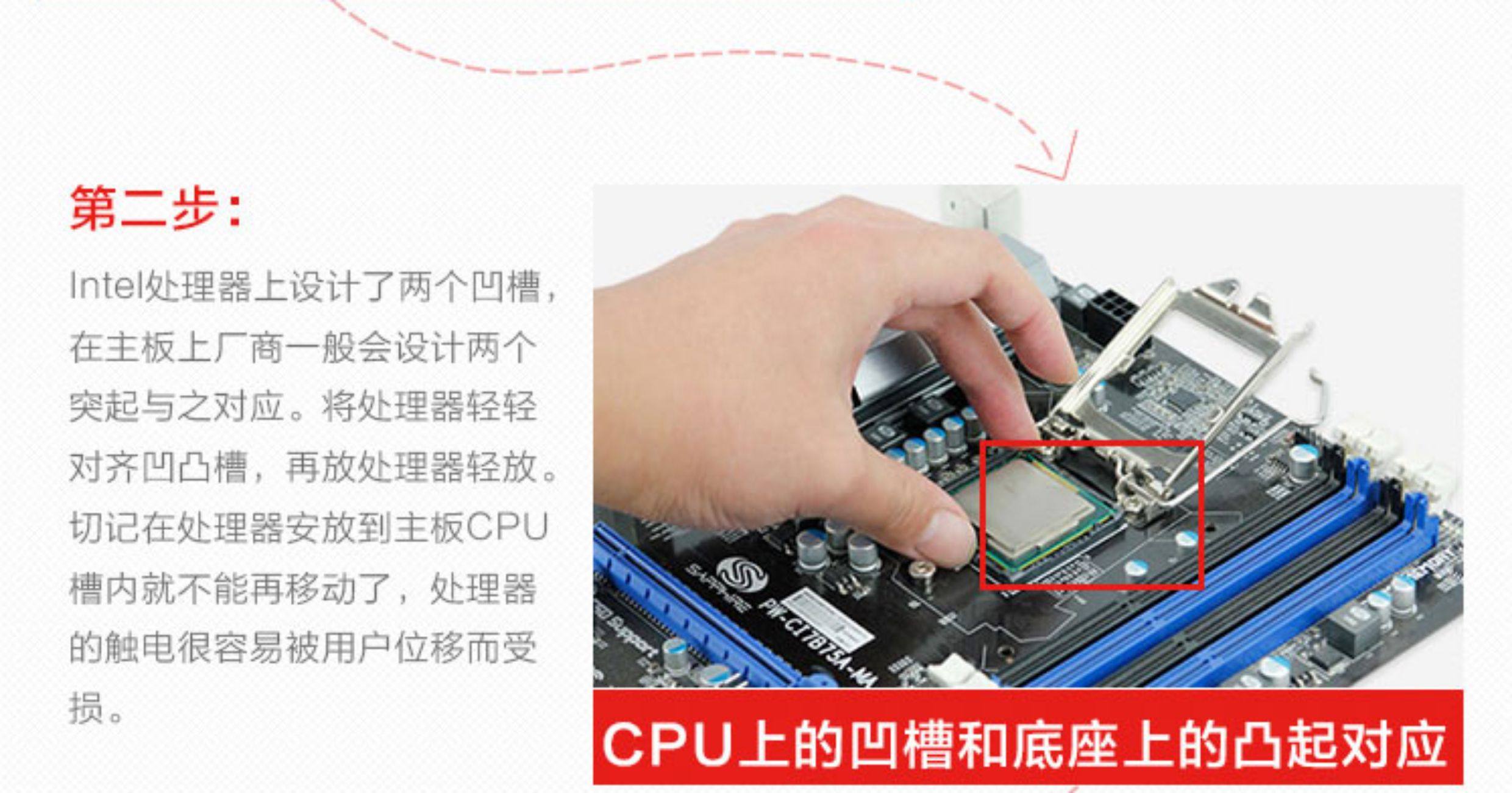 第二步：

Intel处理器上设计了两个凹槽，在主板上厂商一般会设计两个突起与之对应。将处理器轻轻对齐凹凸槽，再放处理器轻放。切记在处理器安放到主板CPU槽内就不能再移动了，处理器的触电很容易被用户位移而受损。

SAPPHIRE

PW-CI7B75A-MA

CPU上的凹槽和底座上的凸起对应