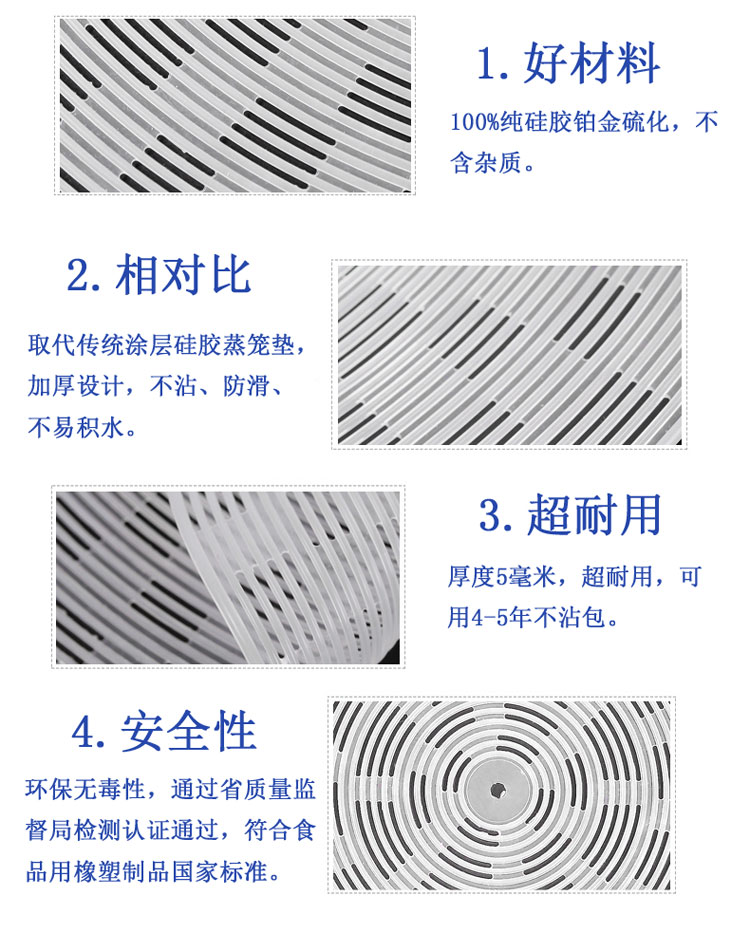 1. 好材料

100%纯硅胶铂金硫化，不含杂质。

2. 相对比

取代传统涂层硅胶蒸笼垫，加厚设计，不沾、防滑、不易积水。

3. 超耐用

厚度5毫米，超耐用，可用4-5年不沾包。

4. 安全性

环保无毒性，通过省质量监督局检测认证通过，符合食品用橡塑制品国家标准。