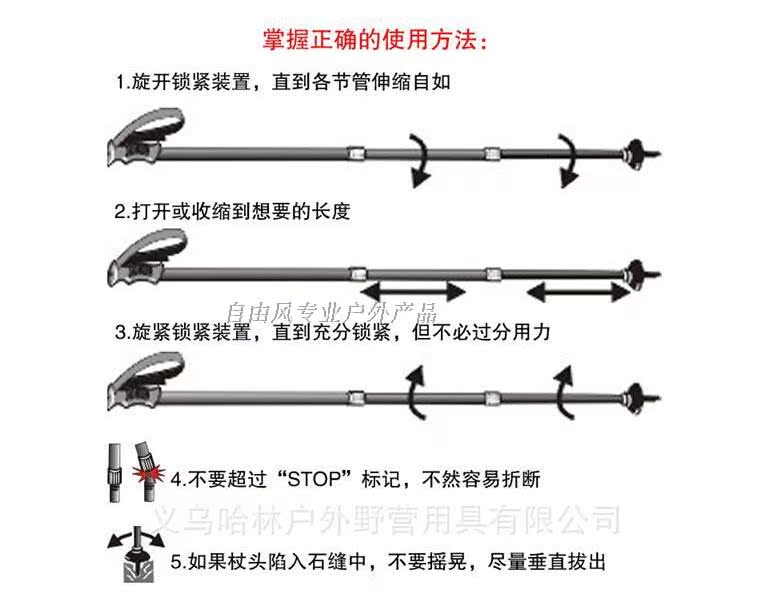 掌握正确的使用方法：

1.旋开锁紧装置，直到各节管伸缩自如

2.打开或收缩到想要的长度

自由风专业户外产品

3.旋紧锁紧装置，直到充分锁紧，但不必过分用力

4.不要超过“STOP”标记，不然容易折断

义乌哈林户外野营用具有限公司

5.如果杖头陷入石缝中，不要摇晃，尽量垂直拔出